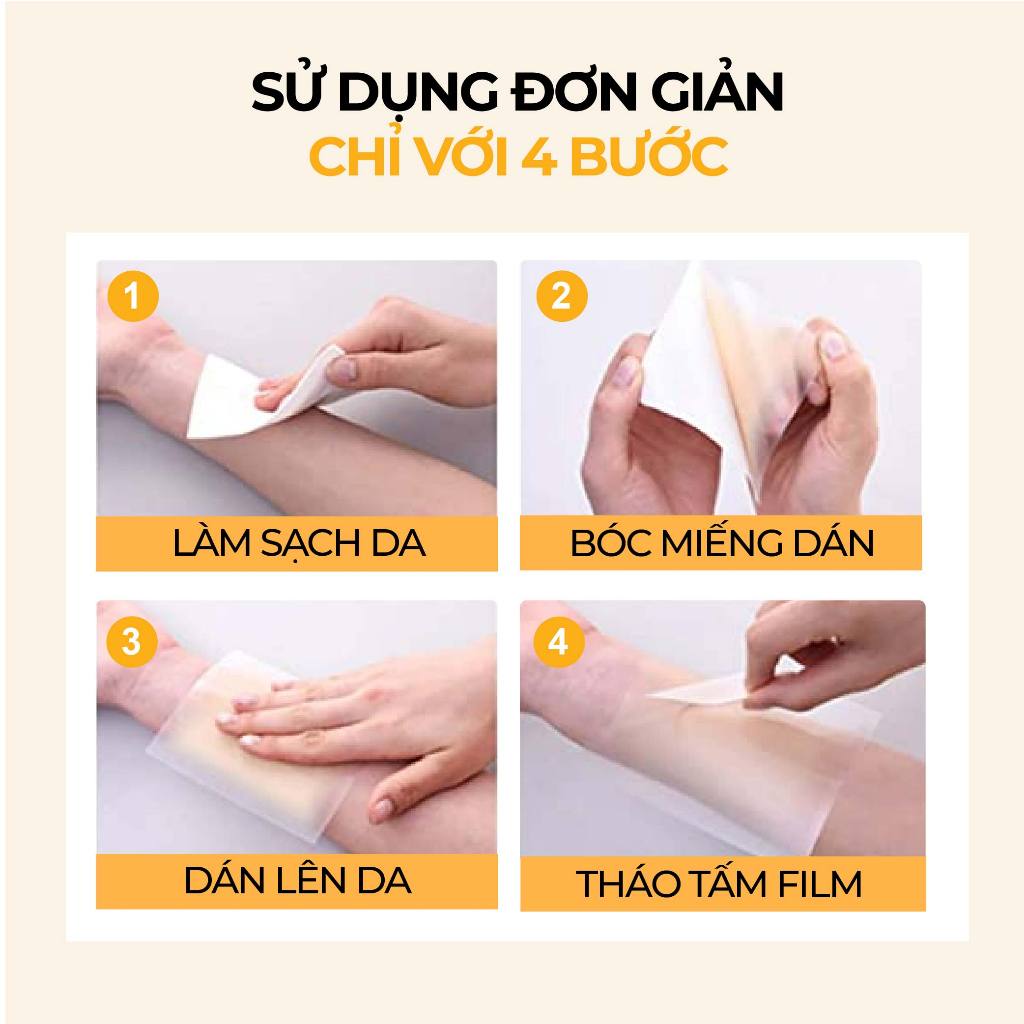 SỬ DỤNG ĐƠN GIẢN
CHỈ VỚI 4 BƯỚC

1
LÀM SẠCH DA

2
BÓC MIẾNG DÁN

3
DÁN LÊN DA

4
THÁO TẤM FILM