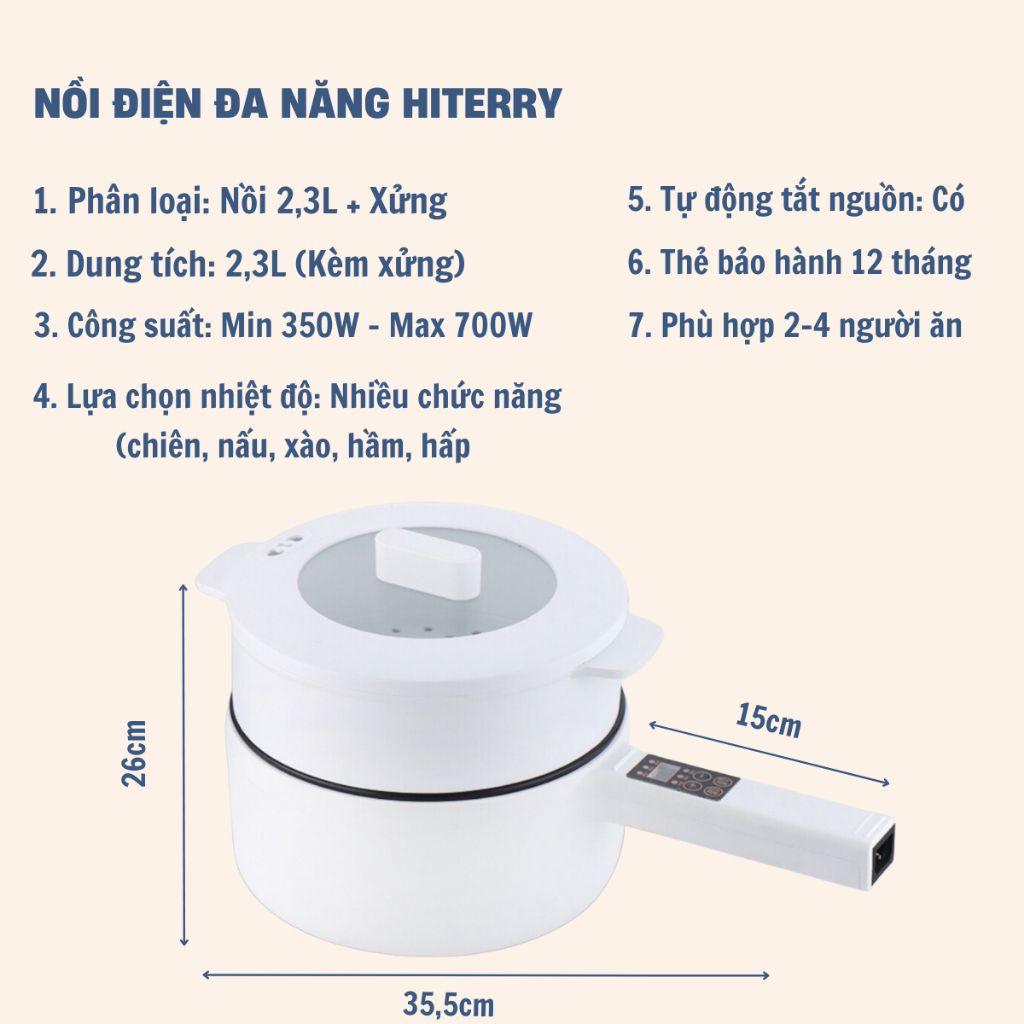 NỒI ĐIỆN ĐA NĂNG HITERRY

1. Phân loại: Nồi 2,3L + Xửng

2. Dung tích: 2,3L (Kèm xửng)

3. Công suất: Min 350W - Max 700W

4. Lựa chọn nhiệt độ: Nhiều chức năng (chiên, nấu, xào, hầm, hấp

5. Tự động tắt nguồn: Có

6. Thẻ bảo hành 12 tháng

7. Phù hợp 2-4 người ăn

26cm

15cm

35,5cm