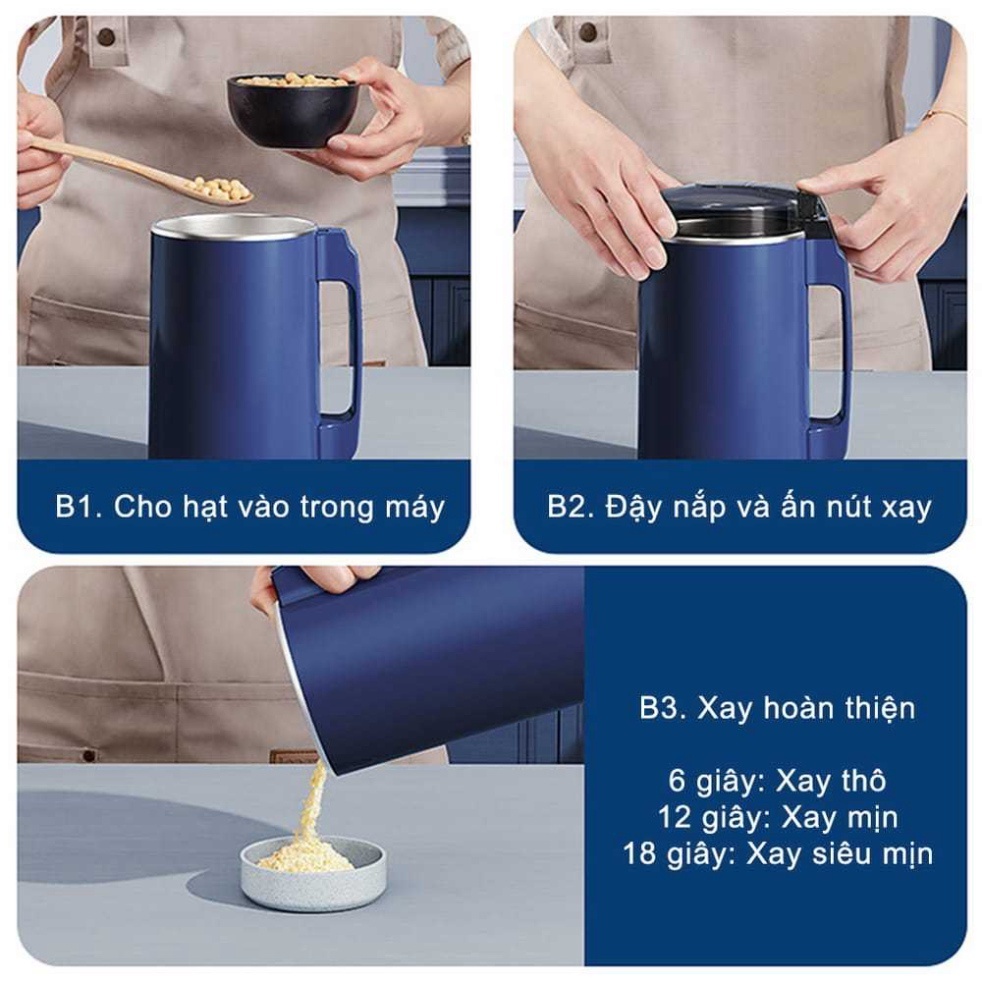 B1. Cho hạt vào trong máy

B2. Đậy nắp và ấn nút xay

B3. Xay hoàn thiện

6 giây: Xay thô
12 giây: Xay mịn
18 giây: Xay siêu mịn