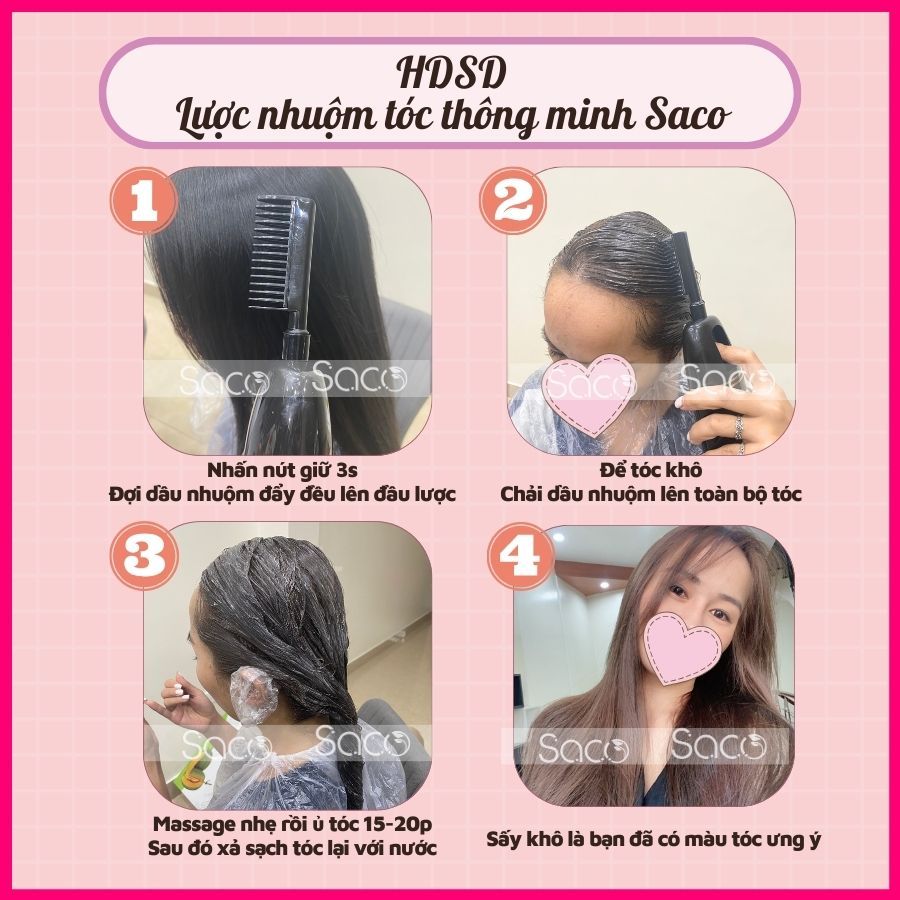 HDSD
Lược nhuộm tóc thông minh Saco

1

Saco Saco

Nhấn nút giữ 3s
Đợi dầu nhuộm đẩy đều lên đầu lược

2

Saco Saco

Để tóc khô
Chải dầu nhuộm lên toàn bộ tóc

3

Saco Saco

Massage nhẹ rồi ủ tóc 15-20p
Sau đó xả sạch tóc lại với nước

4

Saco Saco

Sấy khô là bạn đã có màu tóc ưng ý