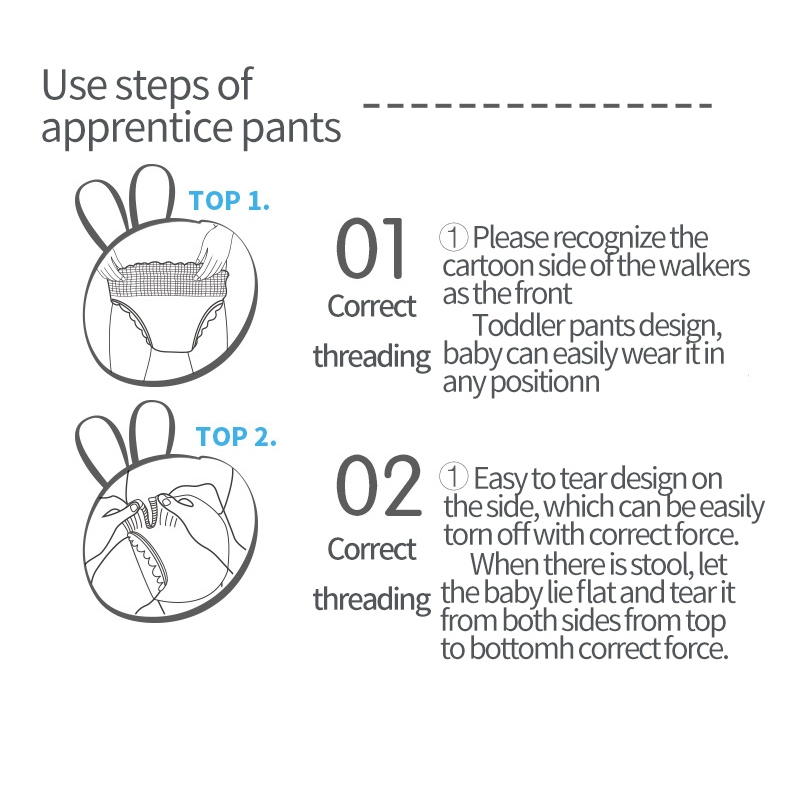 Use steps of apprentice pants

TOP 1.

01
Correct threading

① Please recognize the cartoon side of the walkers as the front
Toddler pants design, baby can easily wear it in any positionn

TOP 2.

02
Correct threading

① Easy to tear design on the side, which can be easily torn off with correct force.
When there is stool, let the baby lie flat and tear it from both sides from top to bottomh correct force.