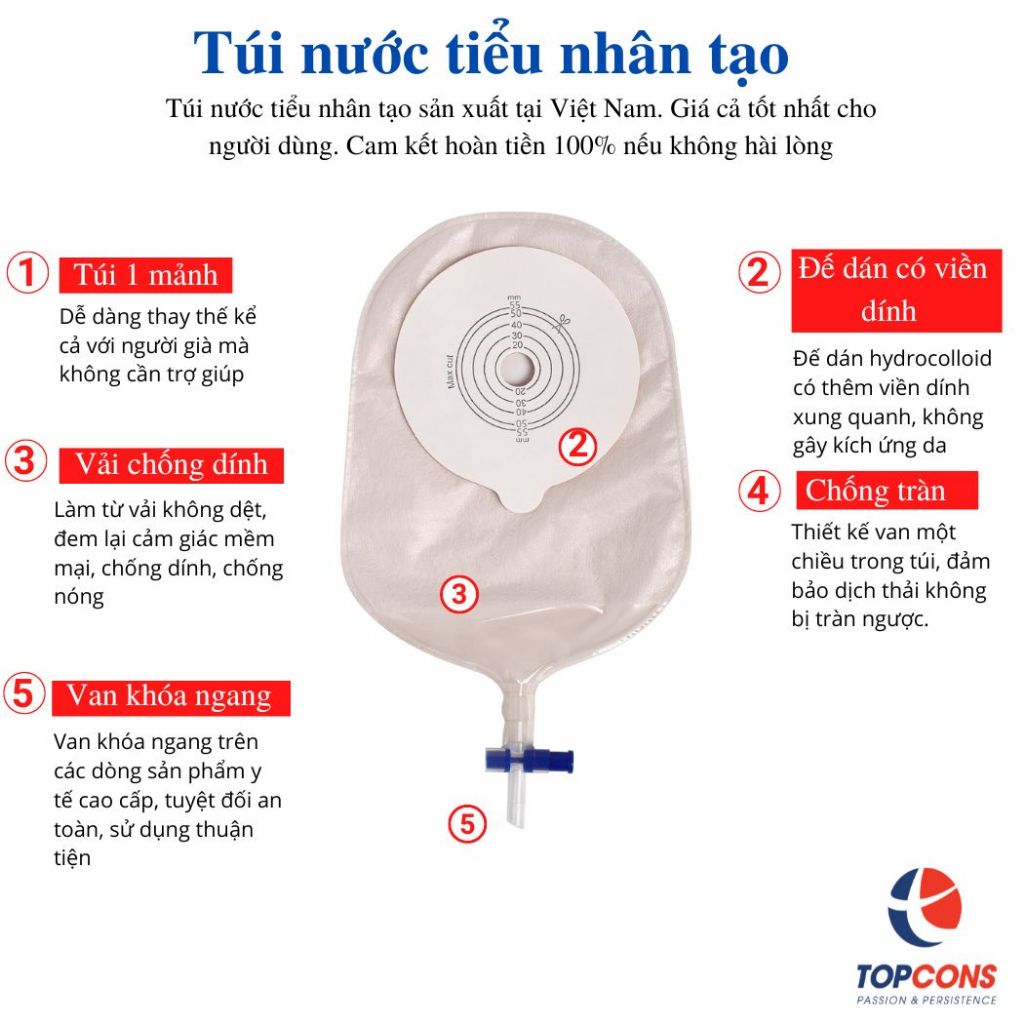 Túi nước tiểu nhân tạo

Túi nước tiểu nhân tạo sản xuất tại Việt Nam. Giá cả tốt nhất cho người dùng. Cam kết hoàn tiền 100% nếu không hài lòng

1 Túi 1 mảnh

Dễ dàng thay thế kể cả với người già mà không cần trợ giúp

3 Vải chống dính

Làm từ vải không dệt, đem lại cảm giác mềm mại, chống dính, chống nóng

5 Van khóa ngang

Van khóa ngang trên các dòng sản phẩm y tế cao cấp, tuyệt đối an toàn, sử dụng thuận tiện

mm
55
50
40
30
20
Max cut
20
30
40
50
55
mm

2

3

5

2 Đế dán có viền dính

Đế dán hydrocolloid có thêm viền dính xung quanh, không gây kích ứng da

4 Chống tràn

Thiết kế van một chiều trong túi, đảm bảo dịch thải không bị tràn ngược.

TOPCONS
PASSION & PERSISTENCE