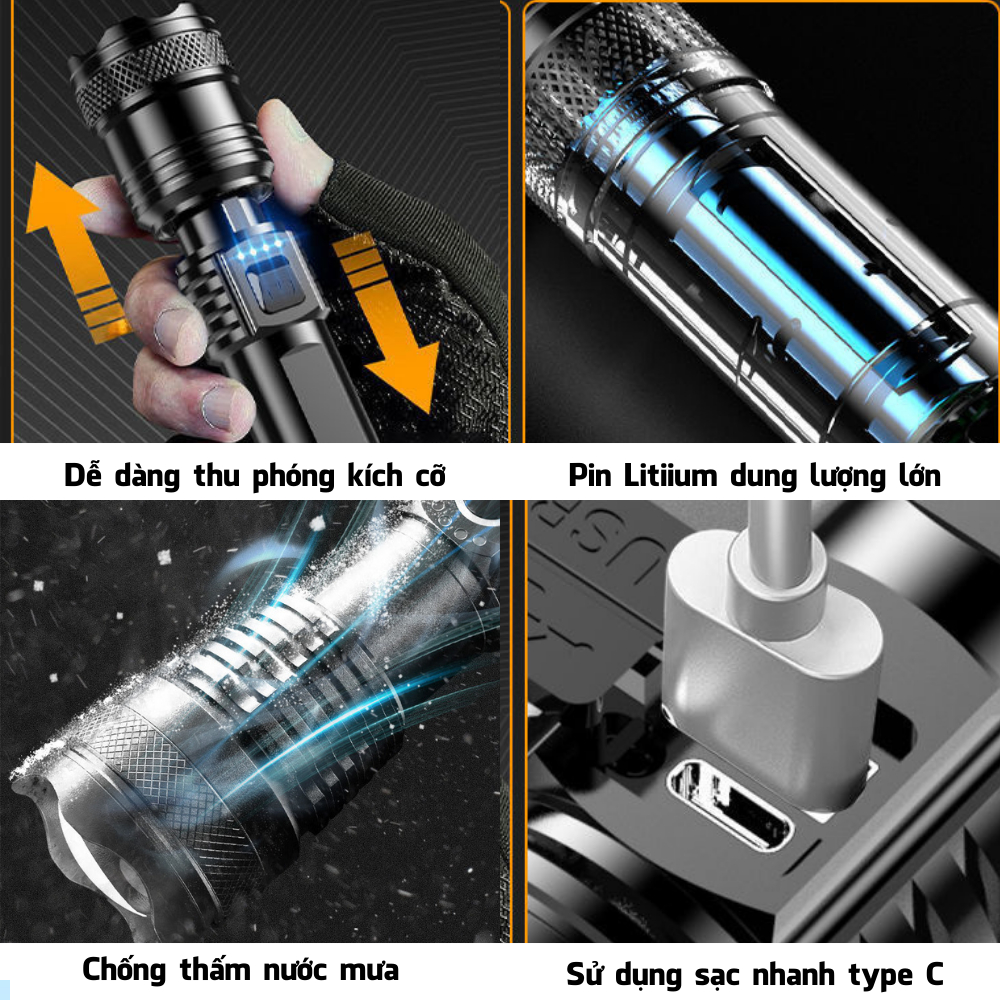 Dễ dàng thu phóng kích cỡ

Pin Litiium dung lượng lớn

Chống thấm nước mưa

USB

Sử dụng sạc nhanh type C