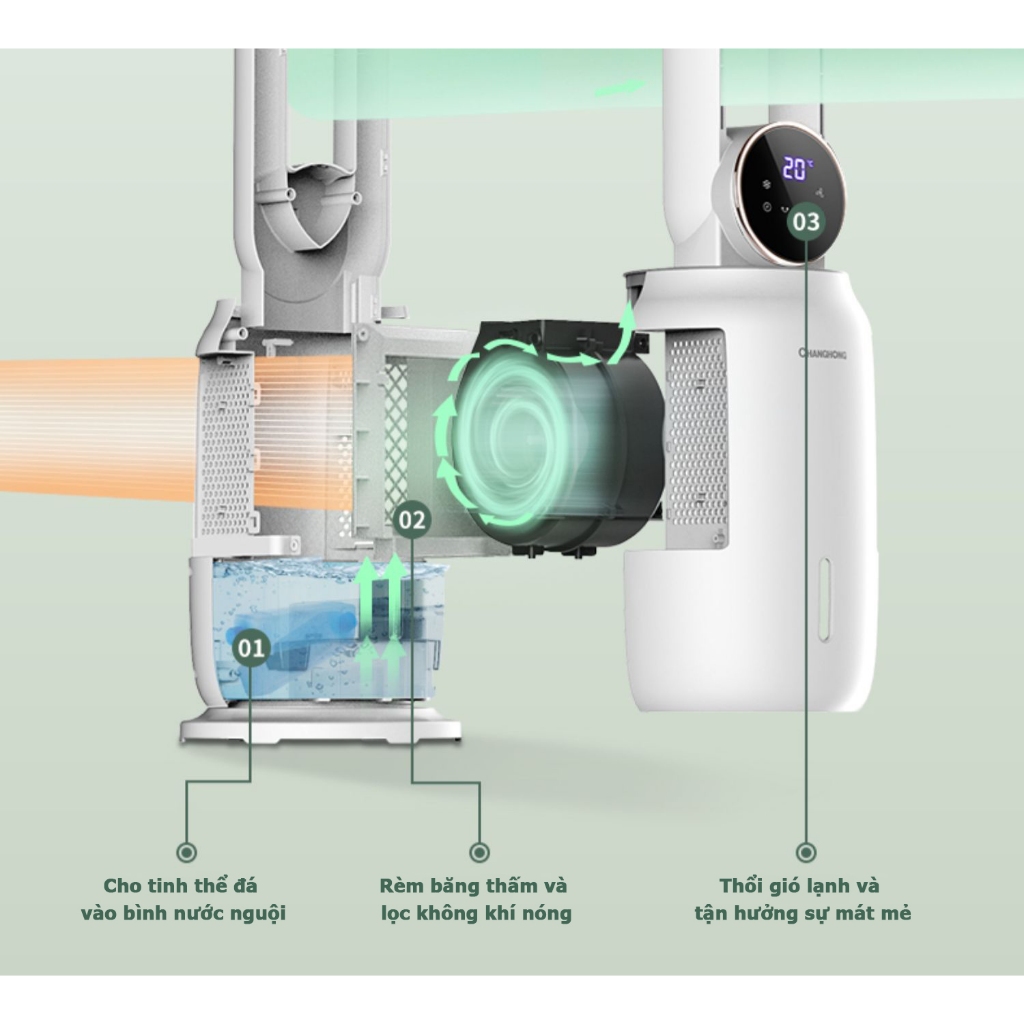 20℃

03

CHANGHONG

02

01

Cho tinh thể đá vào bình nước nguội

Rèm băng thấm và lọc không khí nóng

Thổi gió lạnh và tận hưởng sự mát mẻ