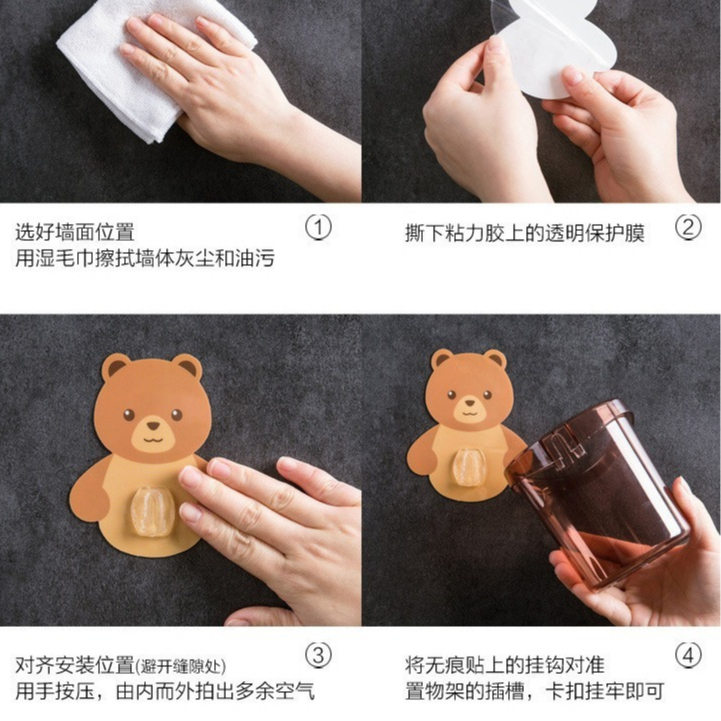 选好墙面位置
用湿毛巾擦拭墙体灰尘和油污

①

撕下粘力胶上的透明保护膜

②

对齐安装位置(避开缝隙处)
用手按压，由内而外拍出多余空气

③

将无痕贴上的挂钩对准
置物架的插槽，卡扣挂牢即可

④