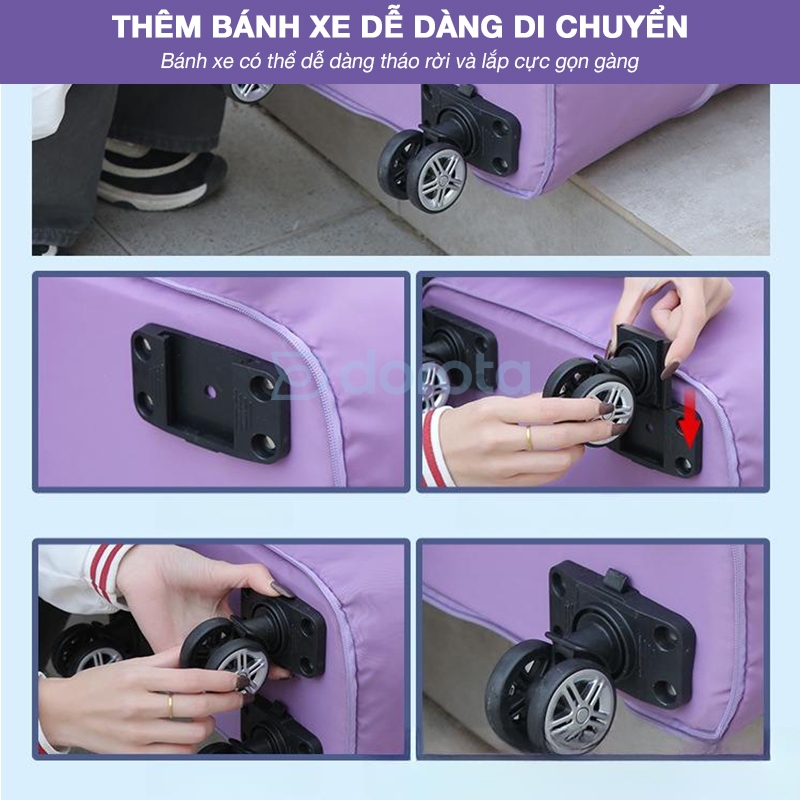 THÊM BÁNH XE DỄ DÀNG DI CHUYỂN

Bánh xe có thể dễ dàng tháo rời và lắp cực gọn gàng

dogota