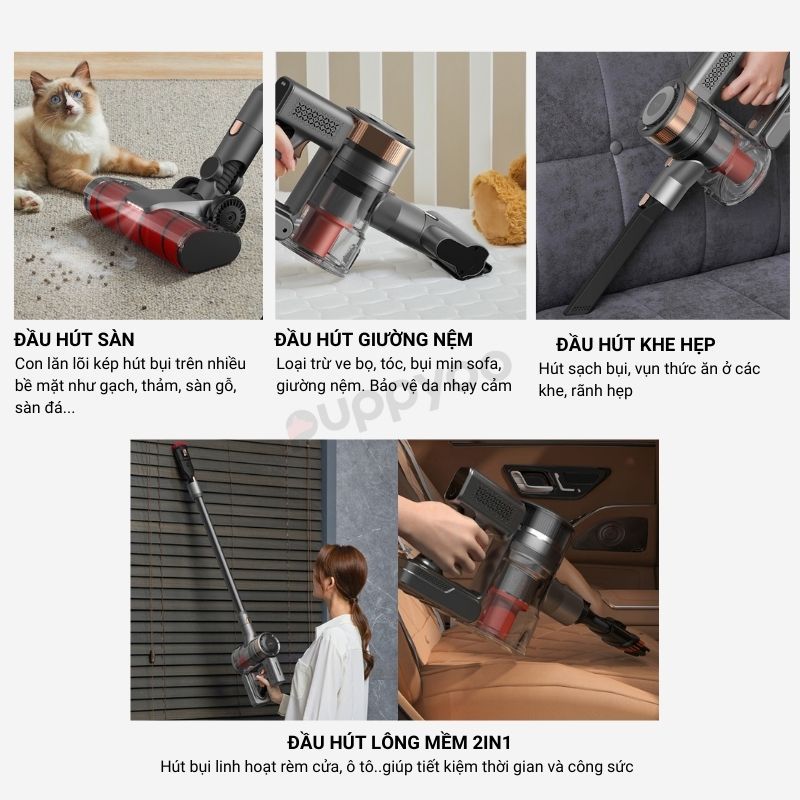 ĐẦU HÚT SÀN
Con lăn lõi kép hút bụi trên nhiều bề mặt như gạch, thảm, sàn gỗ, sàn đá...

ĐẦU HÚT GIƯỜNG NỆM
Loại trừ ve bọ, tóc, bụi mịn sofa, giường nệm. Bảo vệ da nhạy cảm

ĐẦU HÚT KHE HẸP
Hút sạch bụi, vụn thức ăn ở các khe, rãnh hẹp

puppyoo

ĐẦU HÚT LÔNG MỀM 2IN1
Hút bụi linh hoạt rèm cửa, ô tô..giúp tiết kiệm thời gian và công sức