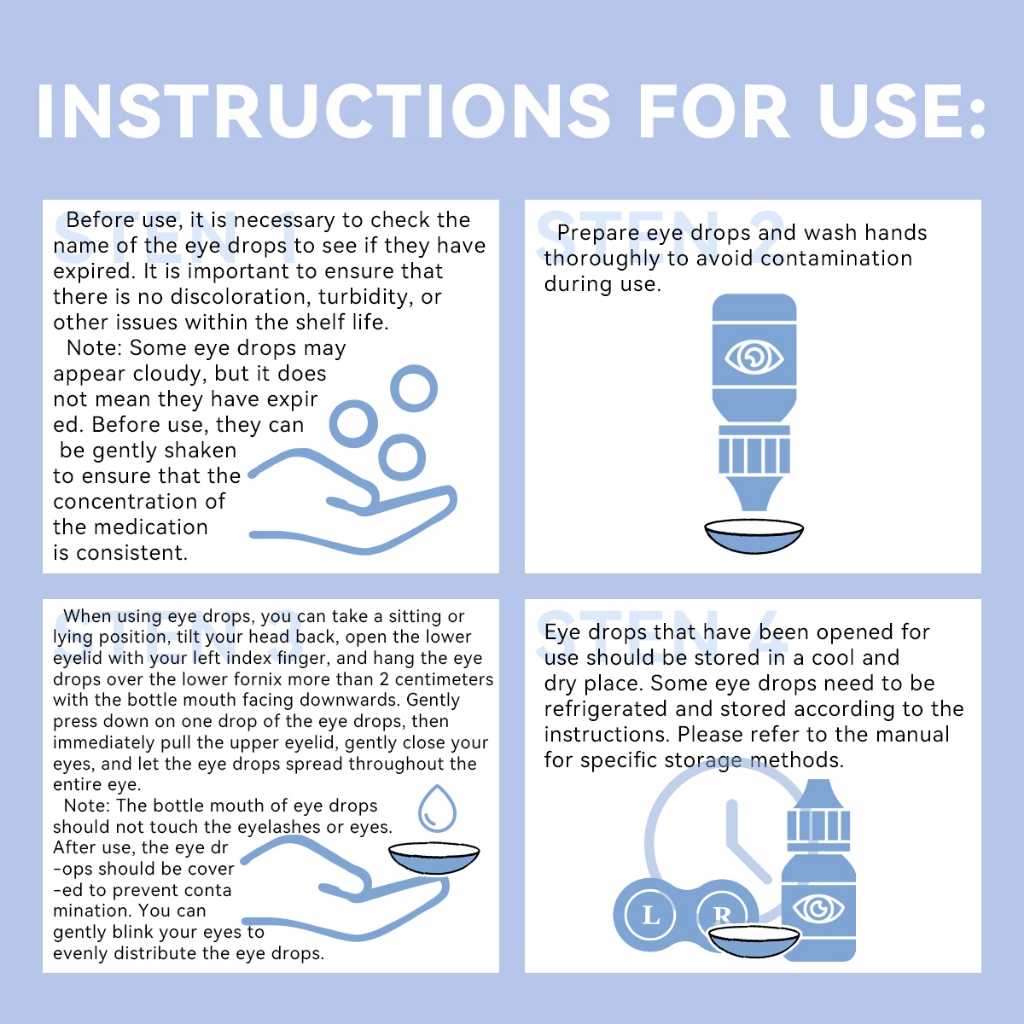 INSTRUCTIONS FOR USE:

STEN 1

Before use, it is necessary to check the name of the eye drops to see if they have expired. It is important to ensure that there is no discoloration, turbidity, or other issues within the shelf life.

Note: Some eye drops may appear cloudy, but it does not mean they have expir ed. Before use, they can be gently shaken to ensure that the concentration of the medication is consistent.

STEN 2

Prepare eye drops and wash hands thoroughly to avoid contamination during use.

STEN 3

When using eye drops, you can take a sitting or lying position, tilt your head back, open the lower eyelid with your left index finger, and hang the eye drops over the lower fornix more than 2 centimeters with the bottle mouth facing downwards. Gently press down on one drop of the eye drops, then immediately pull the upper eyelid, gently close your eyes, and let the eye drops spread throughout the entire eye.

Note: The bottle mouth of eye drops should not touch the eyelashes or eyes. After use, the eye dr -ops should be cover -ed to prevent conta mination. You can gently blink your eyes to evenly distribute the eye drops.

STEN 4

Eye drops that have been opened for use should be stored in a cool and dry place. Some eye drops need to be refrigerated and stored according to the instructions. Please refer to the manual for specific storage methods.

L R