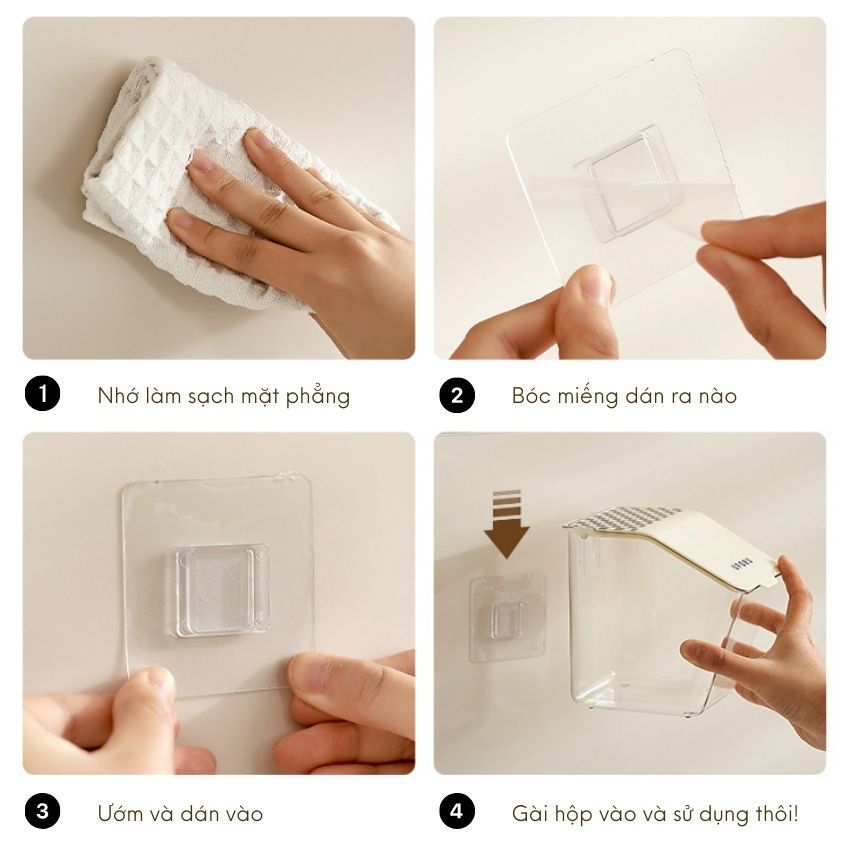 1 Nhớ làm sạch mặt phẳng

2 Bóc miếng dán ra nào

3 Ướm và dán vào

4 Gài hộp vào và sử dụng thôi!