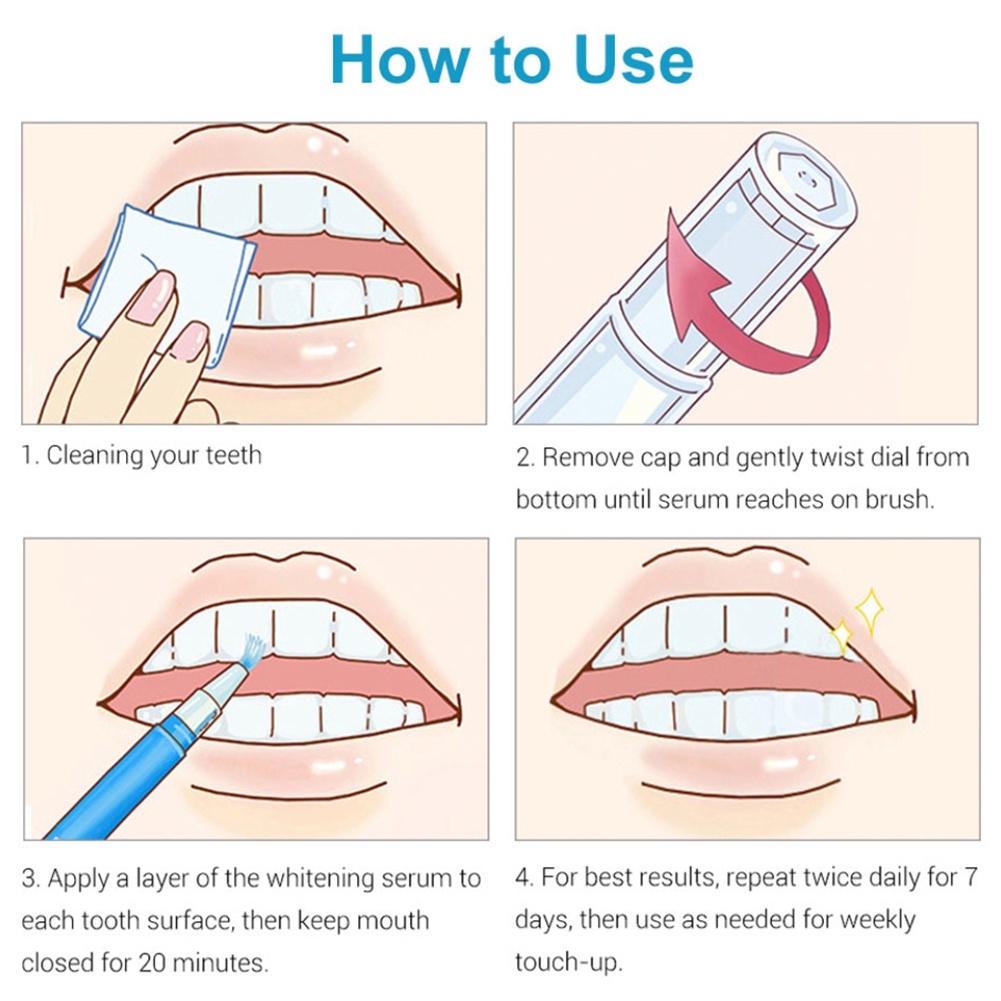 How to Use

1. Cleaning your teeth

2. Remove cap and gently twist dial from bottom until serum reaches on brush.

3. Apply a layer of the whitening serum to each tooth surface, then keep mouth closed for 20 minutes.

4. For best results, repeat twice daily for 7 days, then use as needed for weekly touch-up.