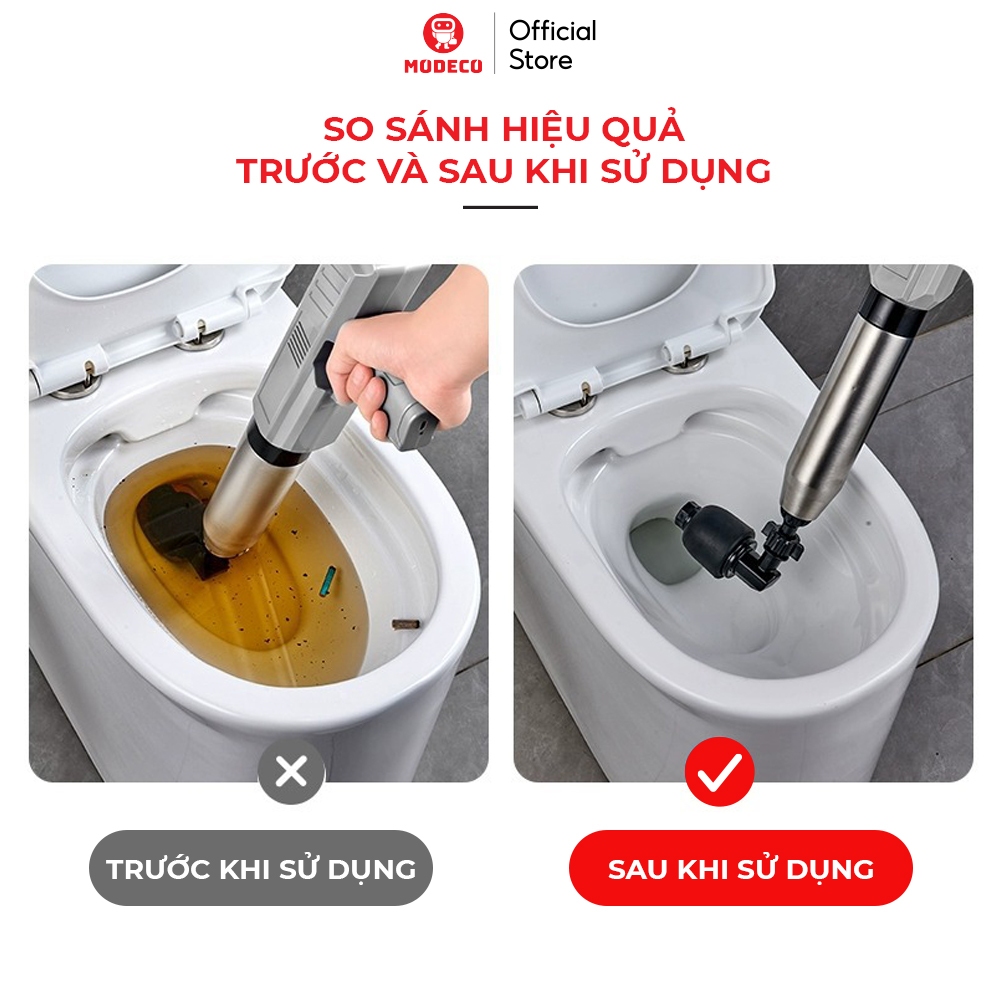 MODECO
Official Store

SO SÁNH HIỆU QUẢ
TRƯỚC VÀ SAU KHI SỬ DỤNG

TRƯỚC KHI SỬ DỤNG

SAU KHI SỬ DỤNG