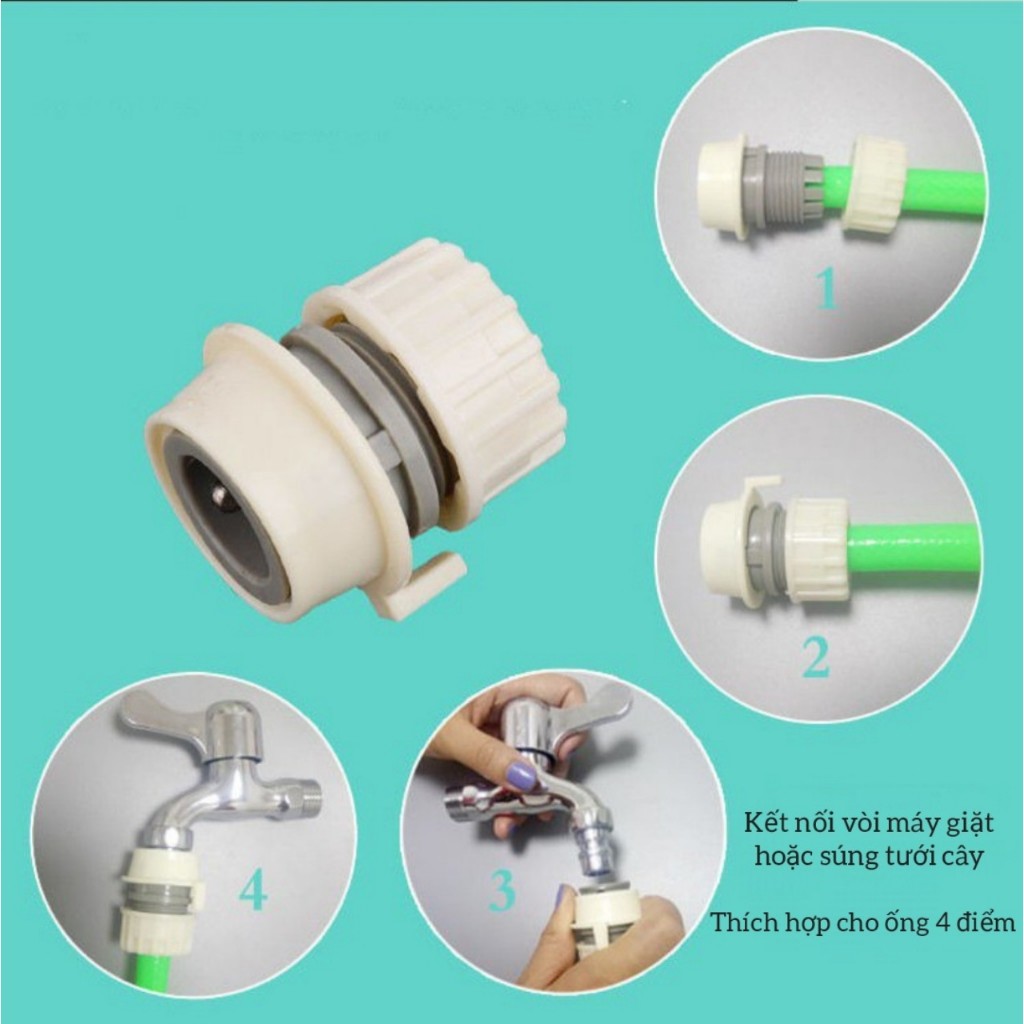 1

2

4

3

Kết nối vòi máy giặt hoặc súng tưới cây

Thích hợp cho ống 4 điểm