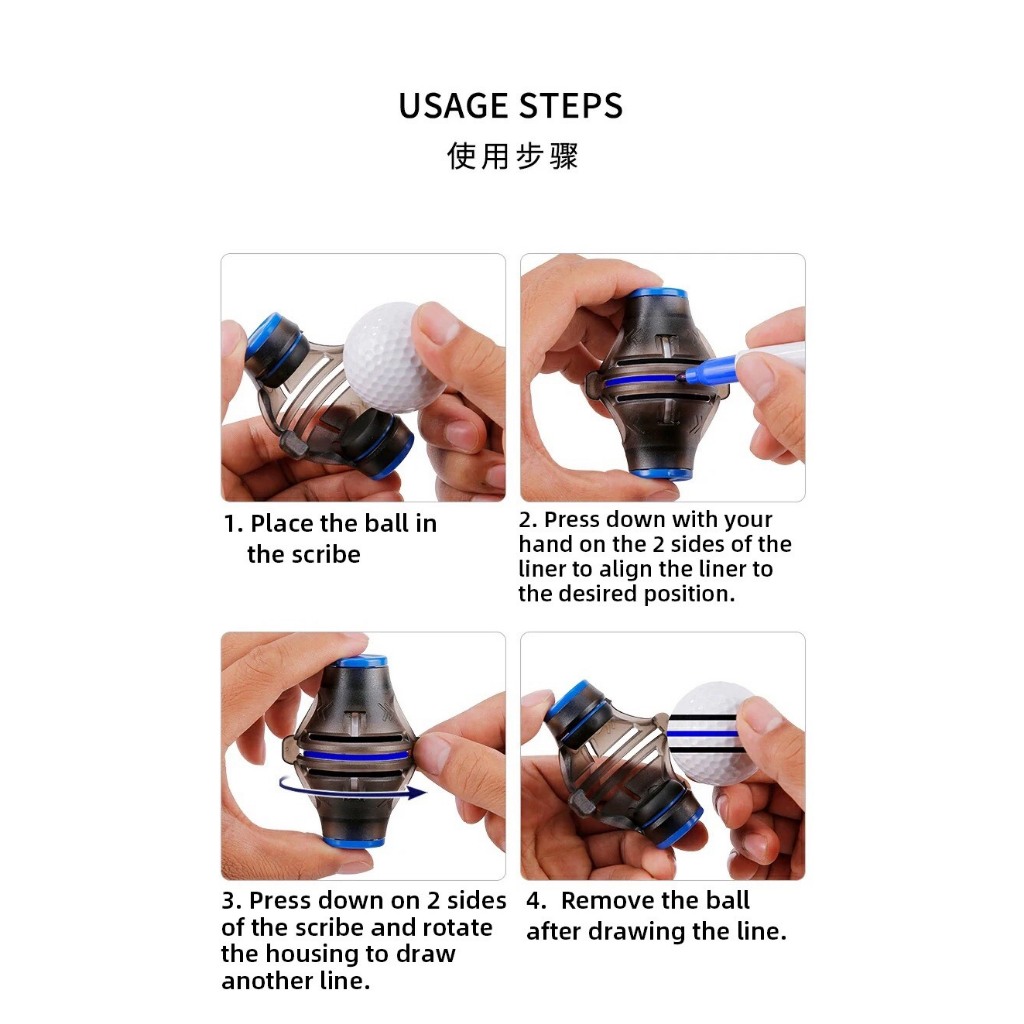 USAGE STEPS
使用步骤

1. Place the ball in the scribe

2. Press down with your hand on the 2 sides of the liner to align the liner to the desired position.

3. Press down on 2 sides of the scribe and rotate the housing to draw another line.

4. Remove the ball after drawing the line.