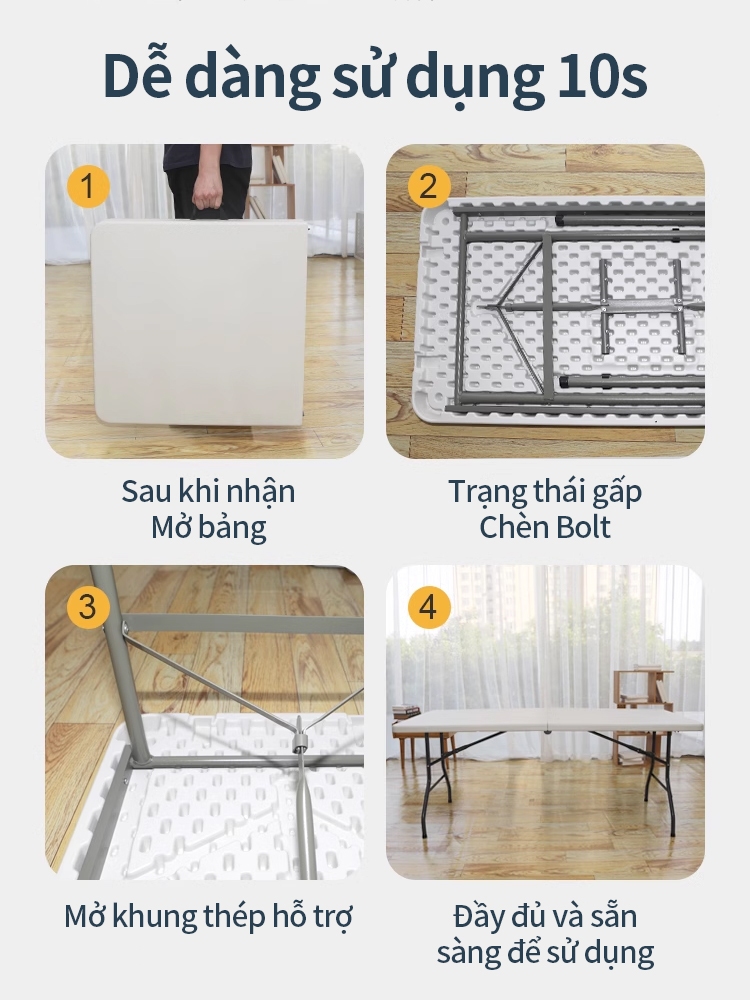 Dễ dàng sử dụng 10s

1

Sau khi nhận
Mở bảng

2

Trạng thái gấp
Chèn Bolt

3

Mở khung thép hỗ trợ

4

Đầy đủ và sẵn sàng để sử dụng