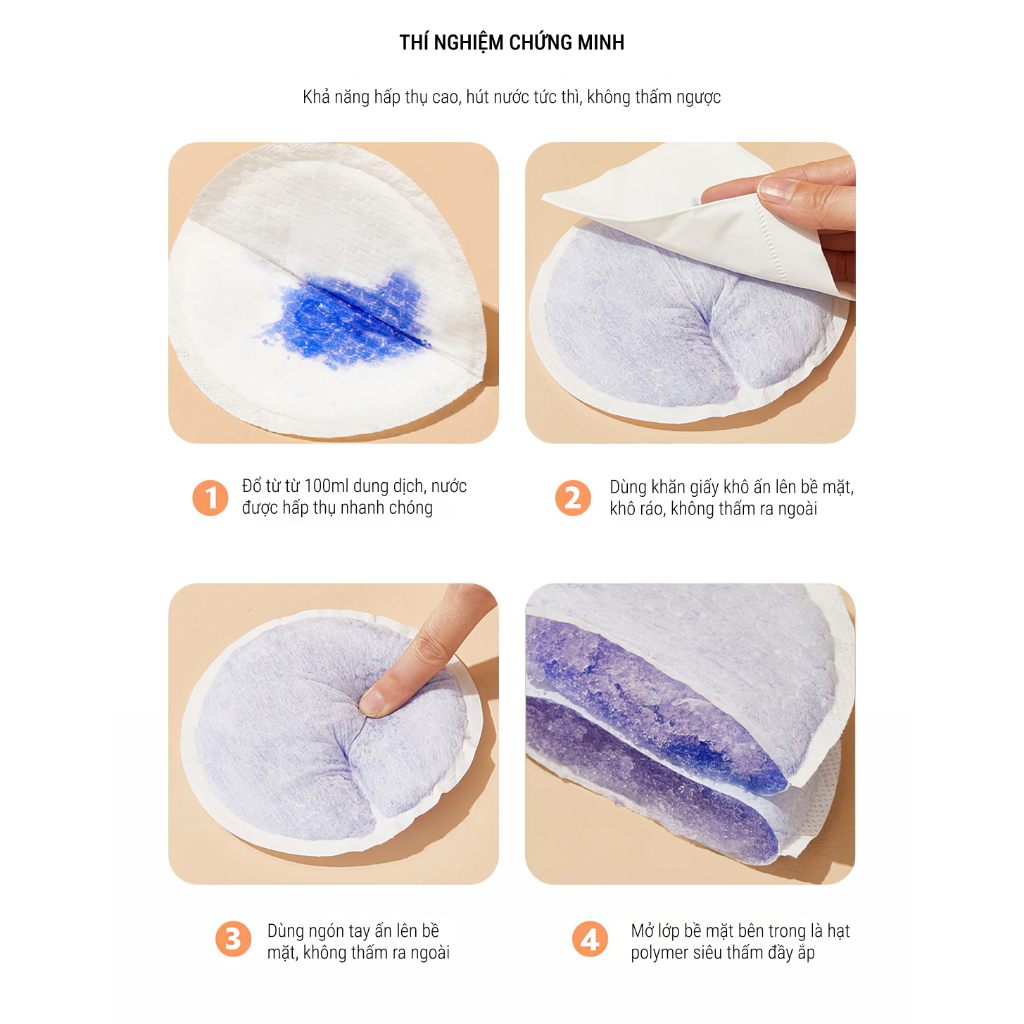 THÍ NGHIỆM CHỨNG MINH

Khả năng hấp thụ cao, hút nước tức thì, không thấm ngược

1 Đổ từ từ 100ml dung dịch, nước được hấp thụ nhanh chóng

2 Dùng khăn giấy khô ấn lên bề mặt, khô ráo, không thấm ra ngoài

3 Dùng ngón tay ấn lên bề mặt, không thấm ra ngoài

4 Mở lớp bề mặt bên trong là hạt polymer siêu thấm đầy ắp