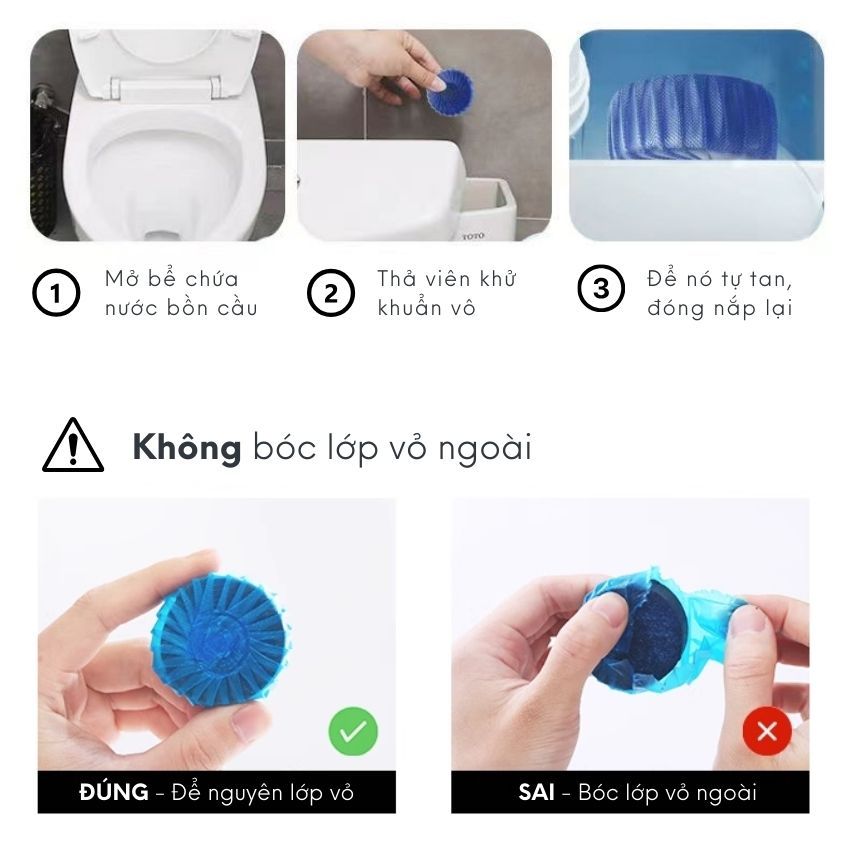 TOTO

1 Mở bể chứa nước bồn cầu

2 Thả viên khử khuẩn vô

3 Để nó tự tan, đóng nắp lại

Không bóc lớp vỏ ngoài

ĐÚNG - Để nguyên lớp vỏ

SAI - Bóc lớp vỏ ngoài