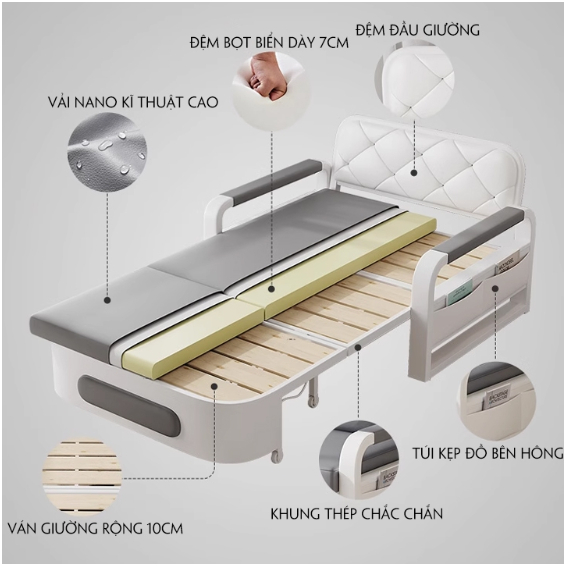 ĐỆM BỌT BIỂN DÀY 7CM

ĐỆM ĐẦU GIƯỜNG

VẢI NANO KĨ THUẬT CAO

TÚI KẸP ĐỒ BÊN HÔNG

KHUNG THÉP CHẮC CHẮN

VÁN GIƯỜNG RỘNG 10CM