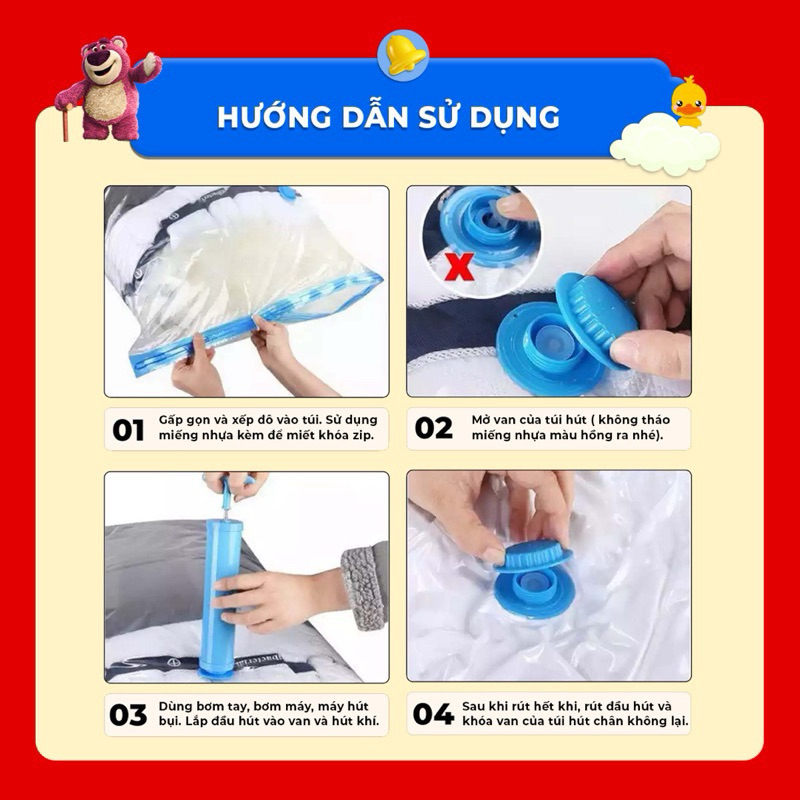 HƯỚNG DẪN SỬ DỤNG

X

01 Gấp gọn và xếp đồ vào túi. Sử dụng miếng nhựa kèm để miết khóa zip.

02 Mở van của túi hút ( không tháo miếng nhựa màu hồng ra nhé).

03 Dùng bơm tay, bơm máy, máy hút bụi. Lắp đầu hút vào van và hút khí.

04 Sau khi rút hết khí, rút đầu hút và khóa van của túi hút chân không lại.