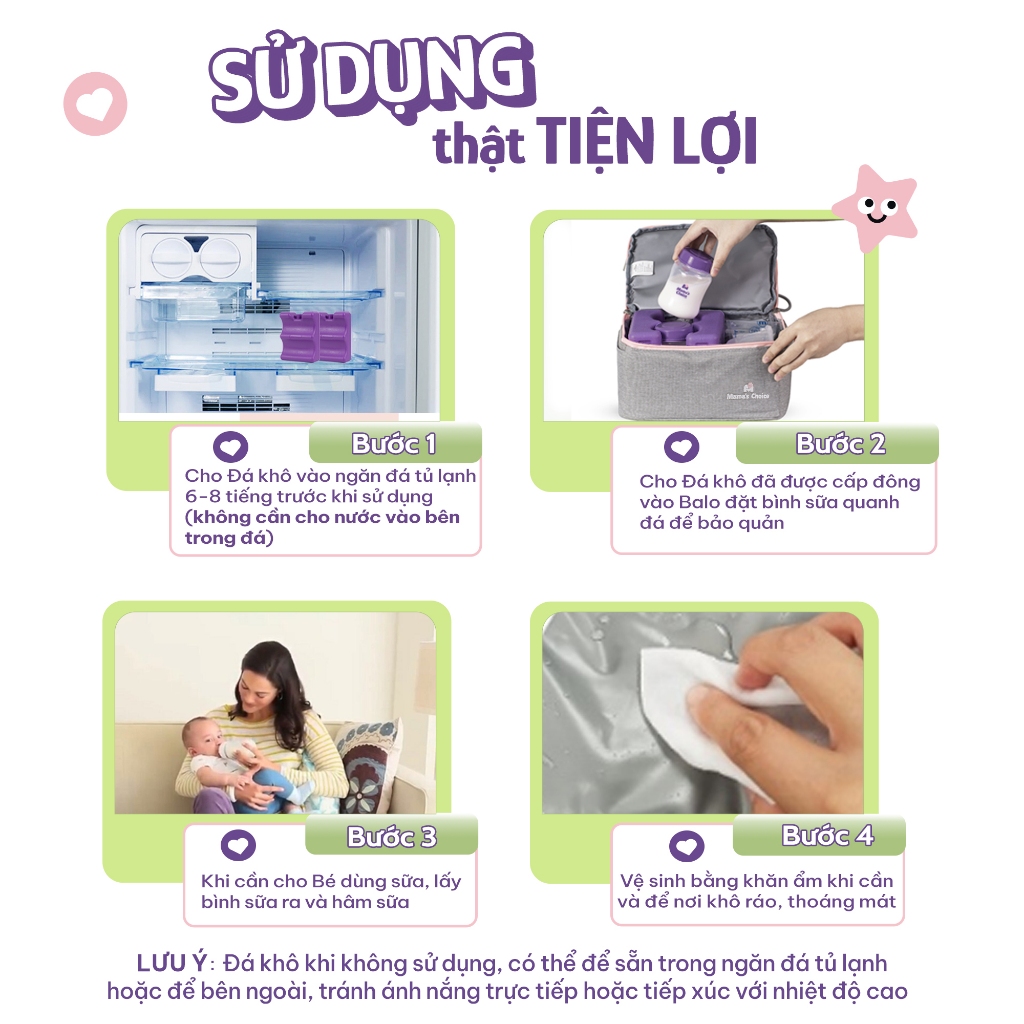 SỬ DỤNG
thật TIỆN LỢI

Bước 1
Cho Đá khô vào ngăn đá tủ lạnh 6-8 tiếng trước khi sử dụng (không cần cho nước vào bên trong đá)

Mama's Choice

Bước 2
Cho Đá khô đã được cấp đông vào Balo đặt bình sữa quanh đá để bảo quản

Bước 3
Khi cần cho Bé dùng sữa, lấy bình sữa ra và hâm sữa

Bước 4
Vệ sinh bằng khăn ẩm khi cần và để nơi khô ráo, thoáng mát

LƯU Ý: Đá khô khi không sử dụng, có thể để sẵn trong ngăn đá tủ lạnh hoặc để bên ngoài, tránh ánh nắng trực tiếp hoặc tiếp xúc với nhiệt độ cao