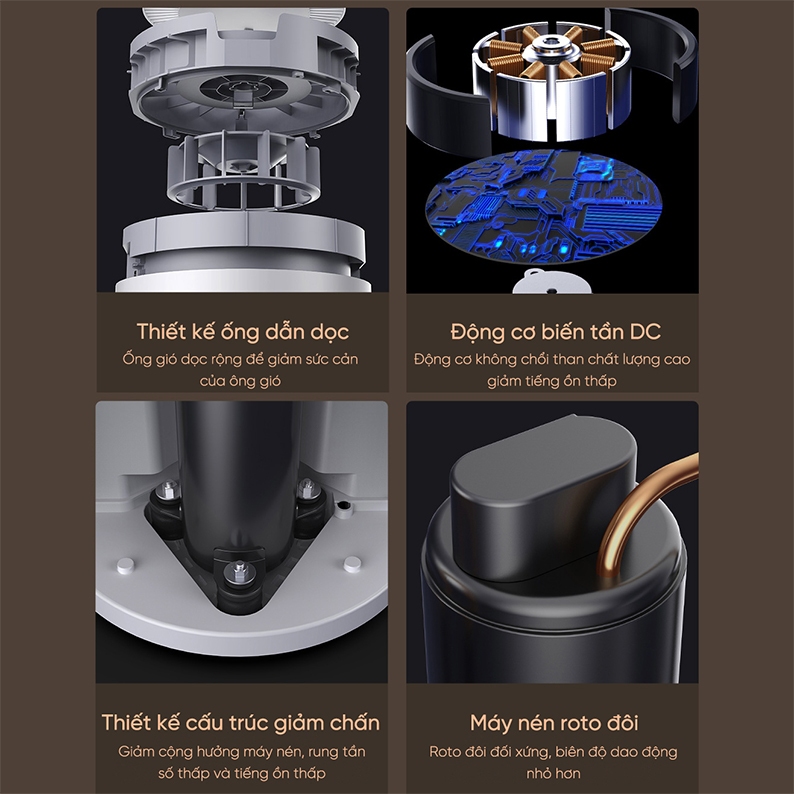 Thiết kế ống dẫn dọc
Ống gió dọc rộng để giảm sức cản của ông gió

Động cơ biến tần DC
Động cơ không chổi than chất lượng cao giảm tiếng ồn thấp

Thiết kế cấu trúc giảm chấn
Giảm cộng hưởng máy nén, rung tần số thấp và tiếng ồn thấp

Máy nén roto đôi
Roto đôi đối xứng, biên độ dao động nhỏ hơn