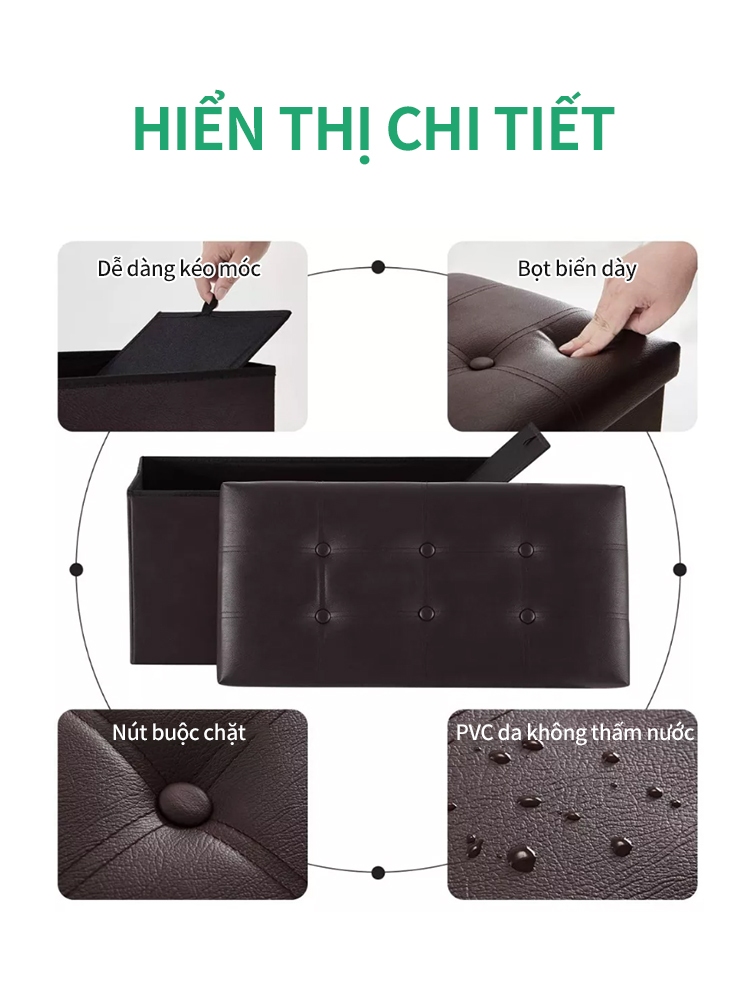 HIỂN THỊ CHI TIẾT

Dễ dàng kéo móc

Bọt biển dày

Nút buộc chặt

PVC da không thấm nước