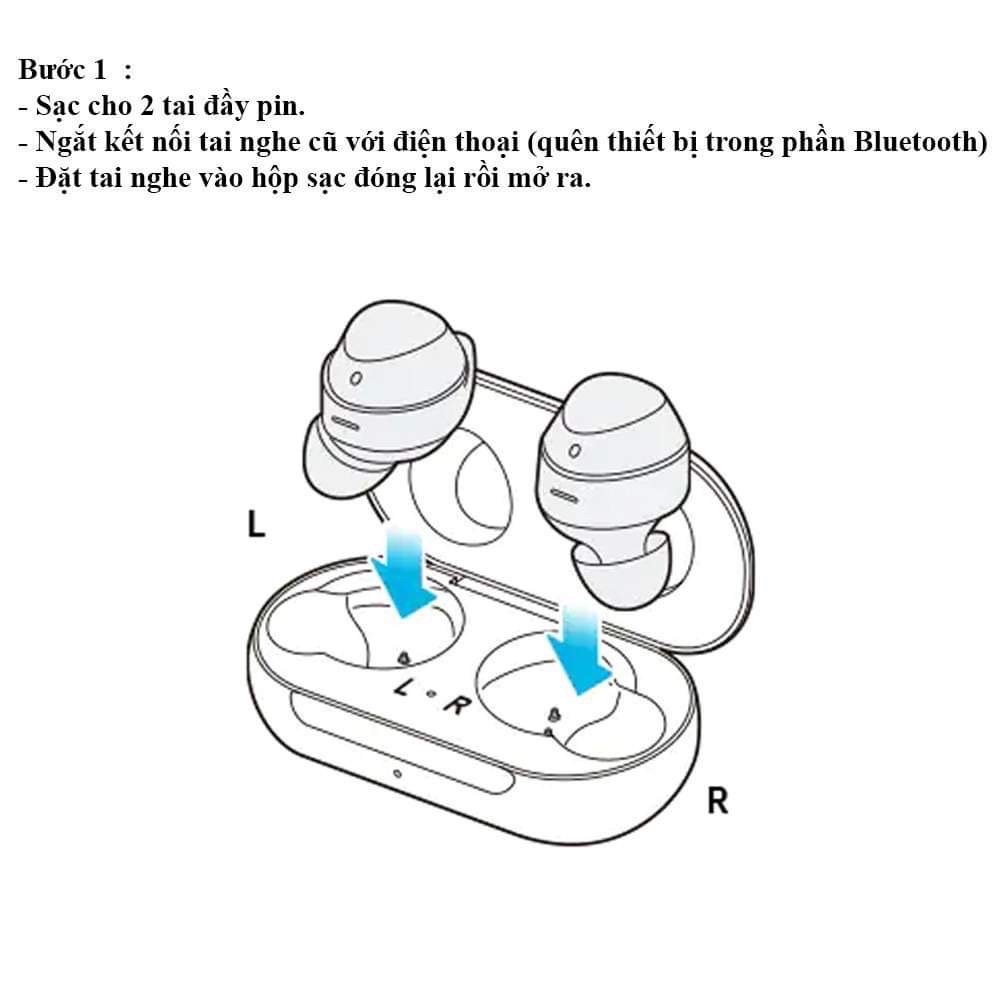 Bước 1 :
- Sạc cho 2 tai đầy pin.
- Ngắt kết nối tai nghe cũ với điện thoại (quên thiết bị trong phần Bluetooth)
- Đặt tai nghe vào hộp sạc đóng lại rồi mở ra.

L

L R

R