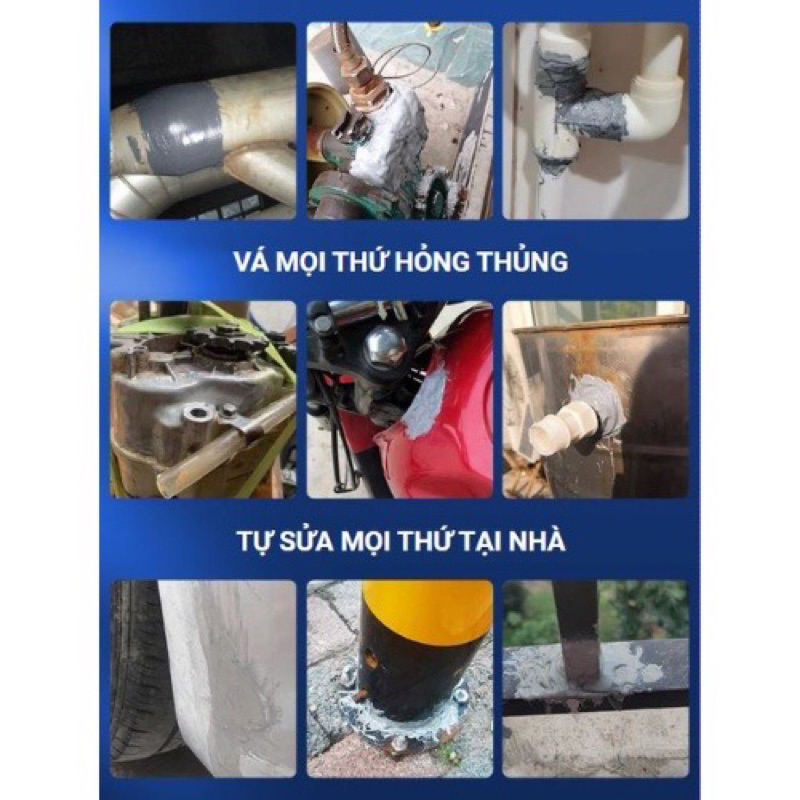 VÁ MỌI THỨ HỎNG THỦNG

TỰ SỬA MỌI THỨ TẠI NHÀ