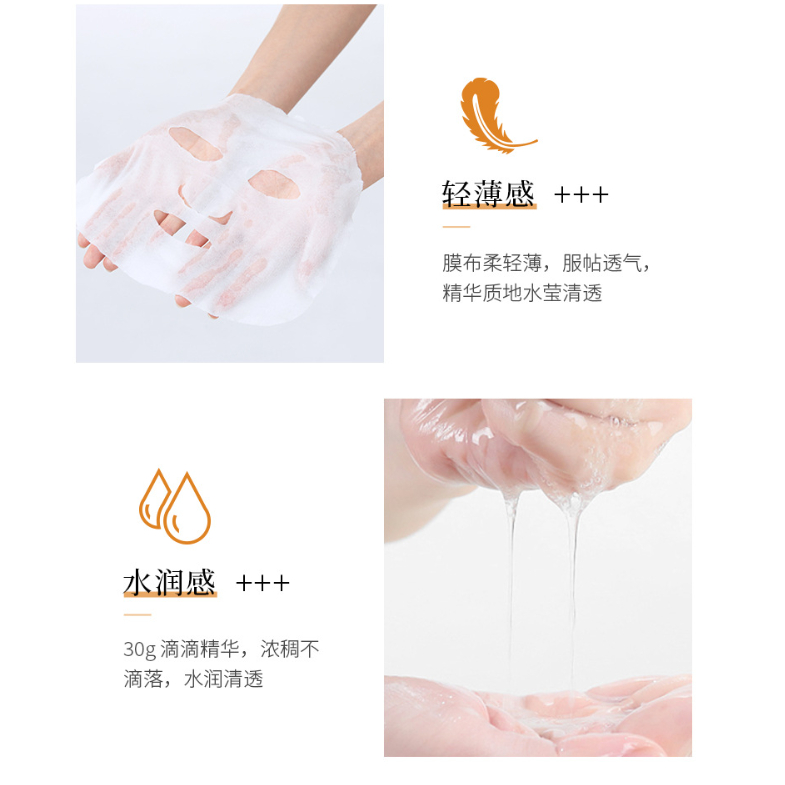 轻薄感 +++

膜布柔轻薄，服帖透气，精华质地水莹清透

水润感 +++

30g 滴滴精华，浓稠不滴落，水润清透