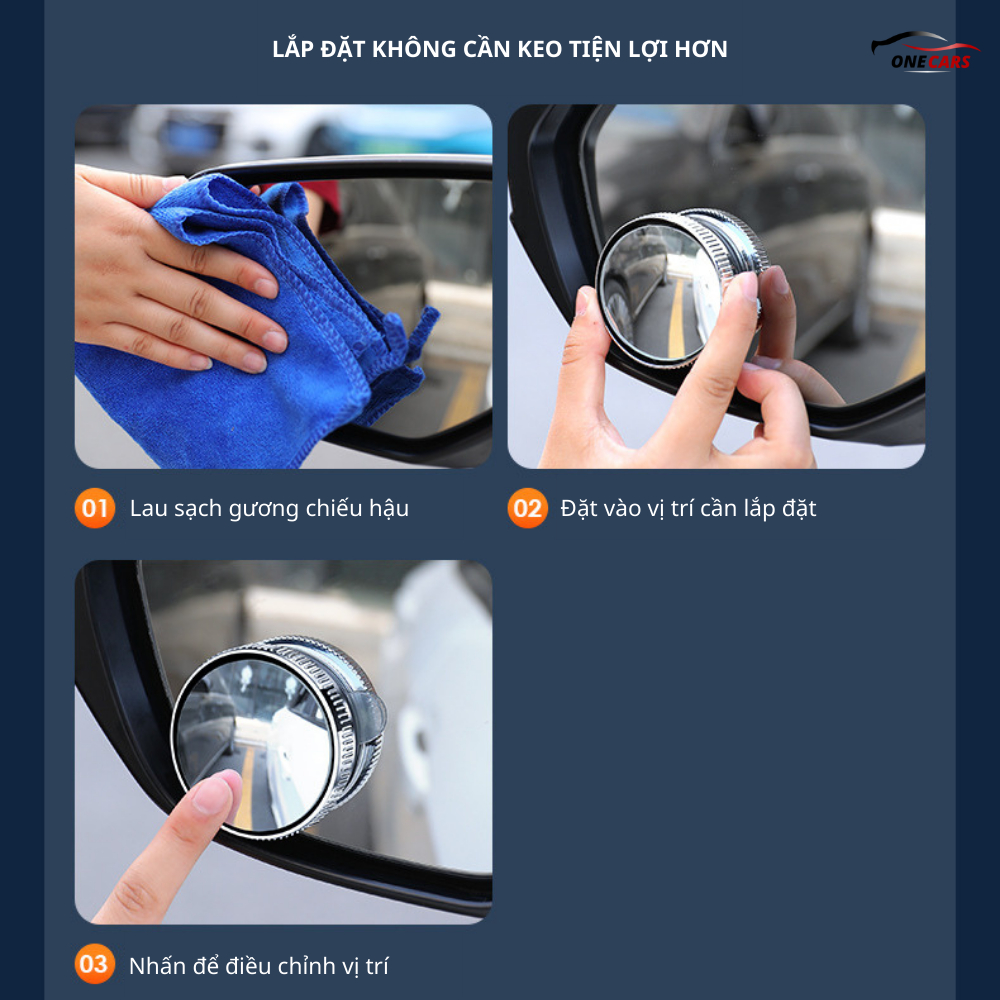 LẮP ĐẶT KHÔNG CẦN KEO TIỆN LỢI HƠN

ONE CARS

01 Lau sạch gương chiếu hậu

02 Đặt vào vị trí cần lắp đặt

03 Nhấn để điều chỉnh vị trí