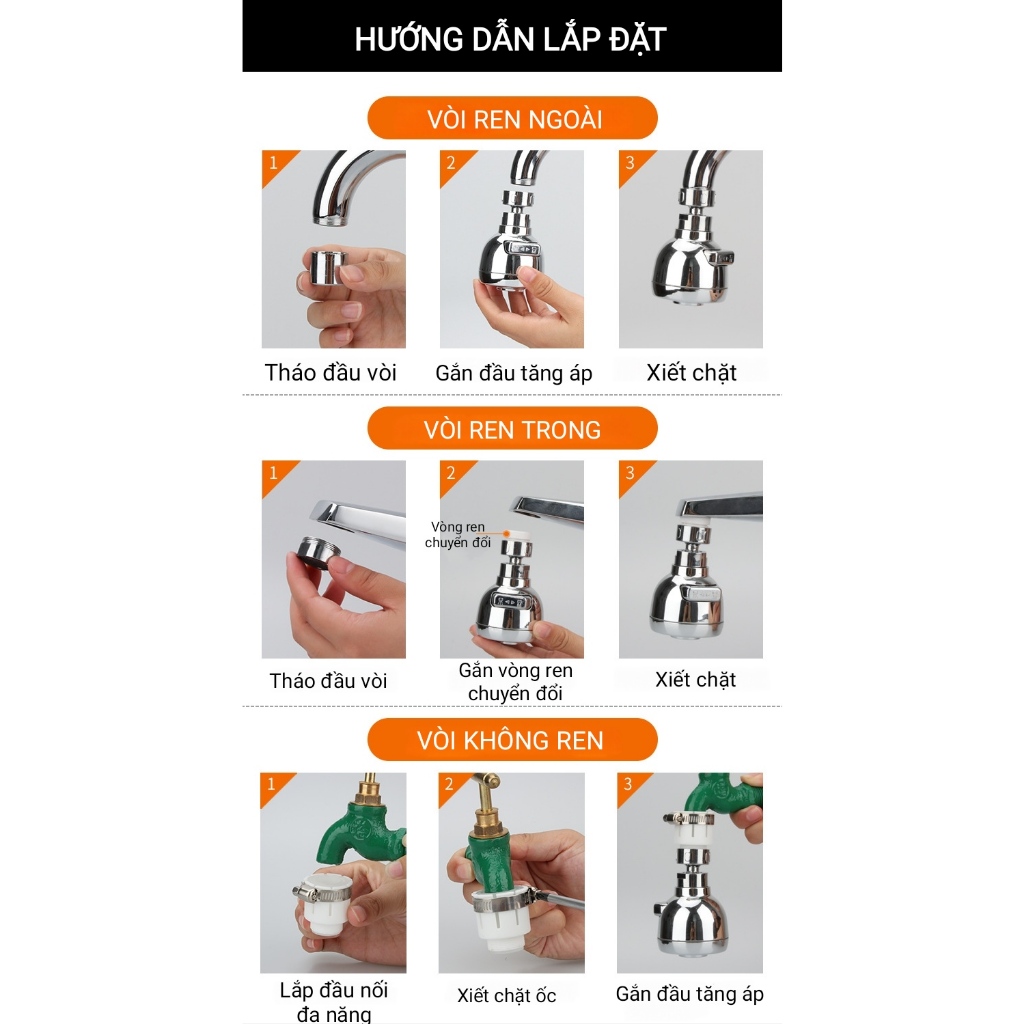 HƯỚNG DẪN LẮP ĐẶT

VÒI REN NGOÀI

1
Tháo đầu vòi

2
Gắn đầu tăng áp

3
Xiết chặt

VÒI REN TRONG

1
Tháo đầu vòi

2
Vòng ren chuyển đổi
Gắn vòng ren chuyển đổi

3
Xiết chặt

VÒI KHÔNG REN

1
Lắp đầu nối đa năng

2
Xiết chặt ốc

3
Gắn đầu tăng áp