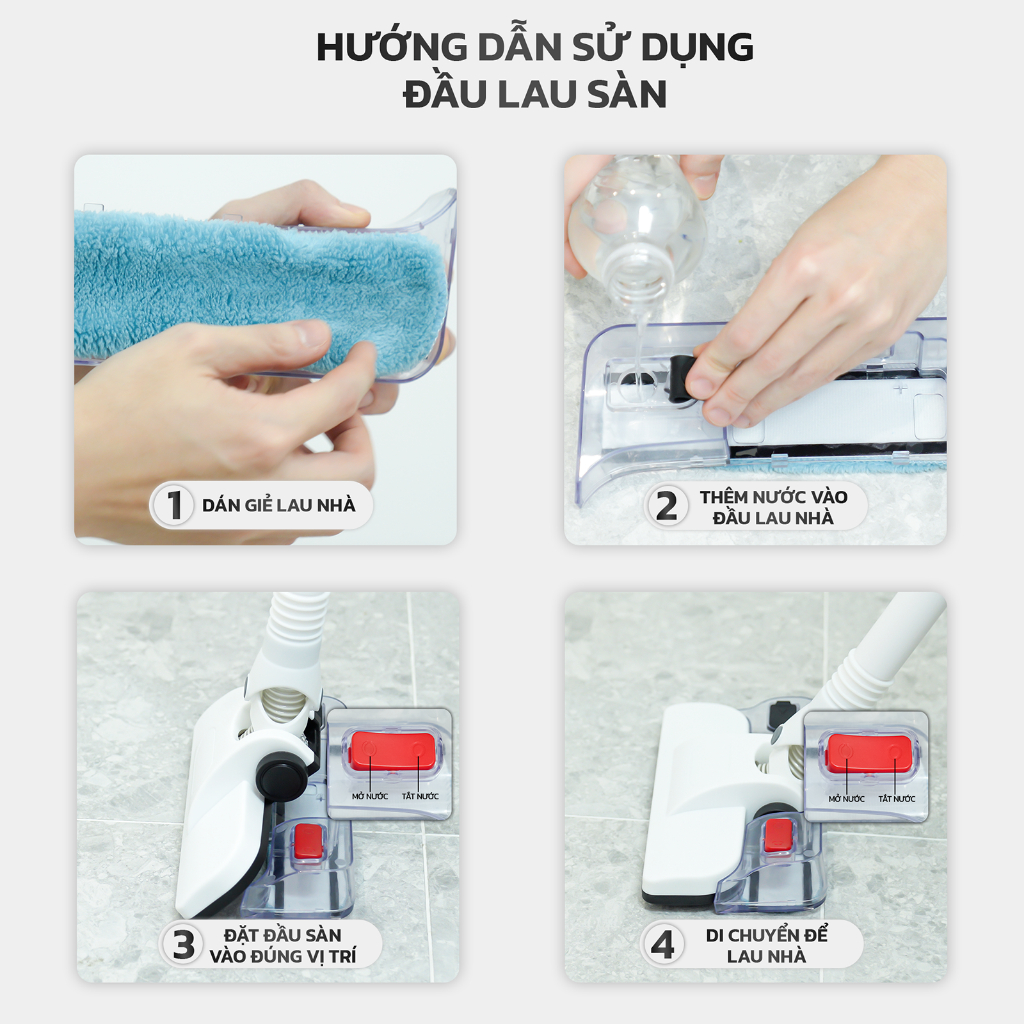 HƯỚNG DẪN SỬ DỤNG
ĐẦU LAU SÀN

1 DÁN GIẺ LAU NHÀ

2 THÊM NƯỚC VÀO ĐẦU LAU NHÀ

MỞ NƯỚC TẮT NƯỚC

3 ĐẶT ĐẦU SÀN VÀO ĐÚNG VỊ TRÍ

MỞ NƯỚC TẮT NƯỚC

4 DI CHUYỂN ĐỂ LAU NHÀ