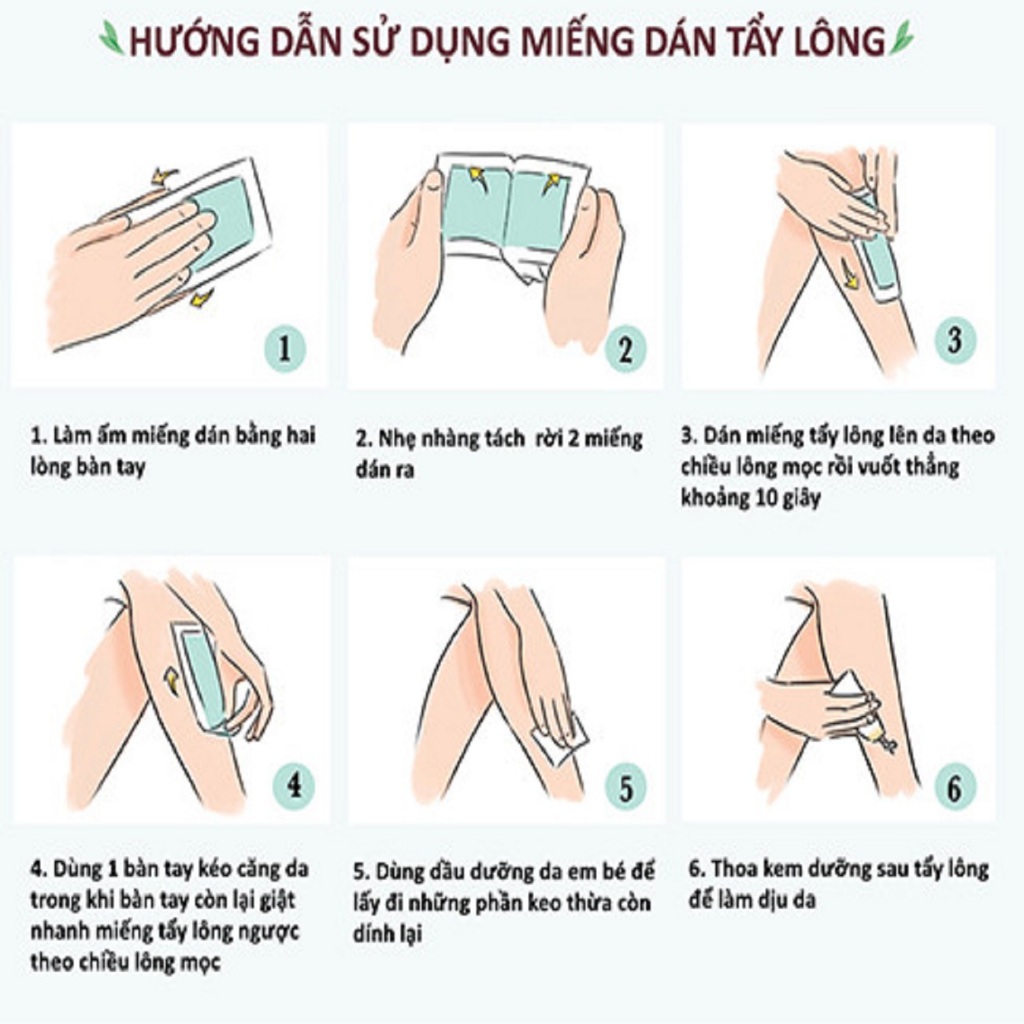 HƯỚNG DẪN SỬ DỤNG MIẾNG DÁN TẨY LÔNG

1

2

3

1. Làm ấm miếng dán bằng hai lòng bàn tay

2. Nhẹ nhàng tách rời 2 miếng dán ra

3. Dán miếng tẩy lông lên da theo chiều lông mọc rồi vuốt thẳng khoảng 10 giây

4

5

6

4. Dùng 1 bàn tay kéo căng da trong khi bàn tay còn lại giật nhanh miếng tẩy lông ngược theo chiều lông mọc

5. Dùng dầu dưỡng da em bé để lấy đi những phần keo thừa còn dính lại

6. Thoa kem dưỡng sau tẩy lông để làm dịu da