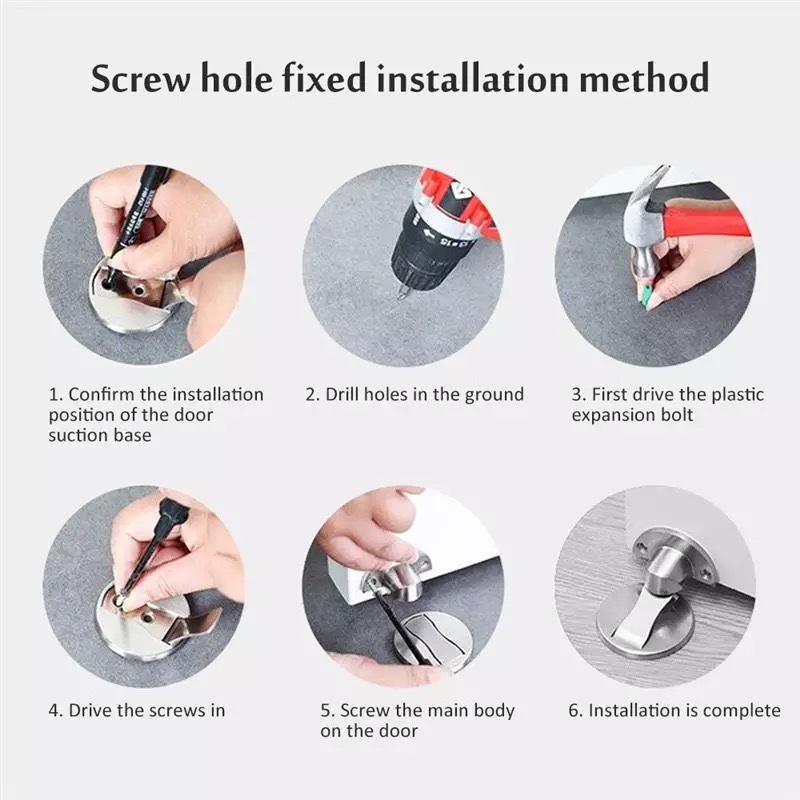 Screw hole fixed installation method

1. Confirm the installation position of the door suction base

2. Drill holes in the ground

3. First drive the plastic expansion bolt

4. Drive the screws in

5. Screw the main body on the door

6. Installation is complete