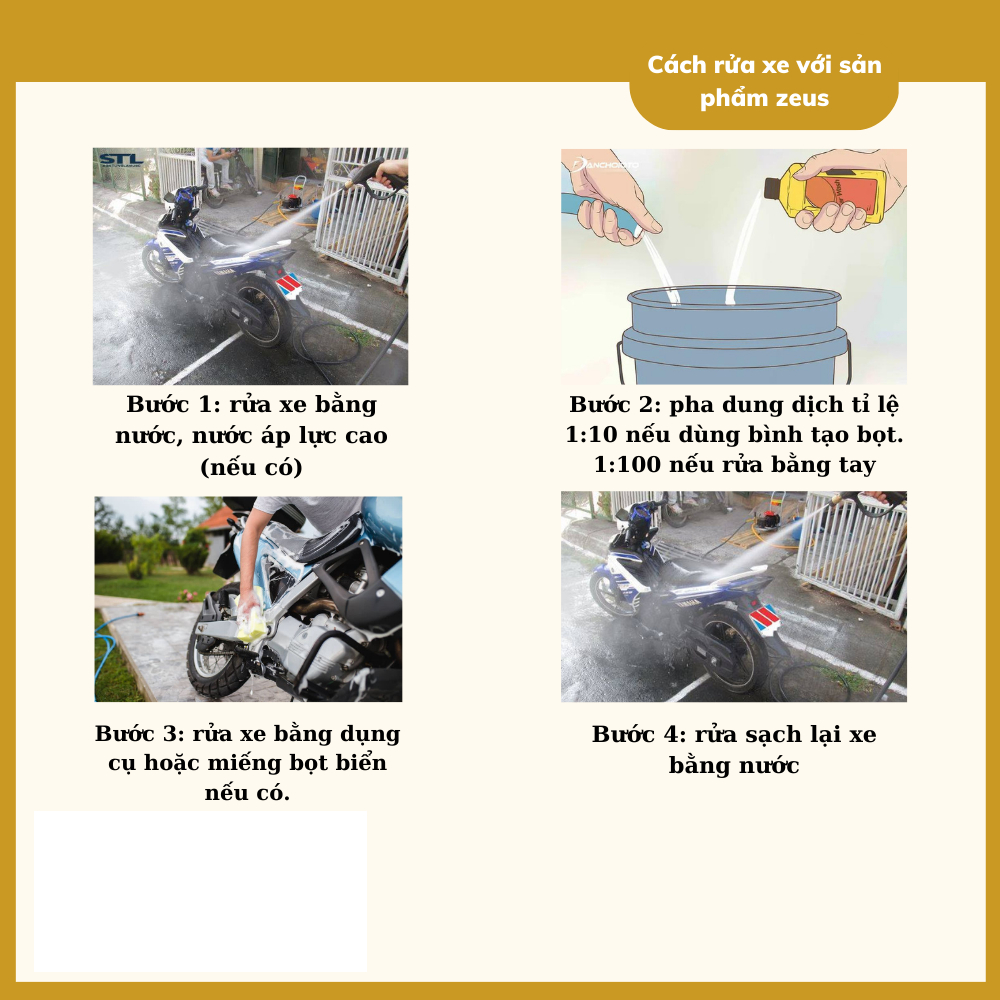 Cách rửa xe với sản phẩm zeus

STL

Bước 1: rửa xe bằng nước, nước áp lực cao (nếu có)

Bước 2: pha dung dịch tỉ lệ 1:10 nếu dùng bình tạo bọt. 1:100 nếu rửa bằng tay

Bước 3: rửa xe bằng dụng cụ hoặc miếng bọt biển nếu có.

Bước 4: rửa sạch lại xe bằng nước