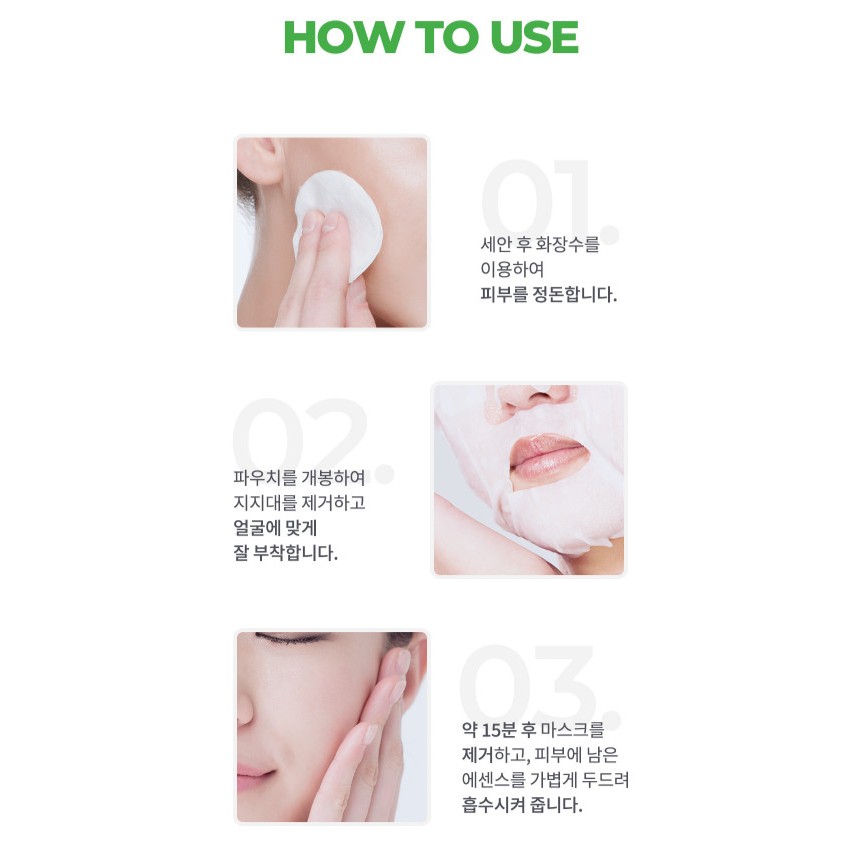 HOW TO USE

01.

세안 후 화장수를 이용하여 피부를 정돈합니다.

02.

파우치를 개봉하여 지지대를 제거하고 얼굴에 맞게 잘 부착합니다.

03.

약 15분 후 마스크를 제거하고, 피부에 남은 에센스를 가볍게 두드려 흡수시켜 줍니다.