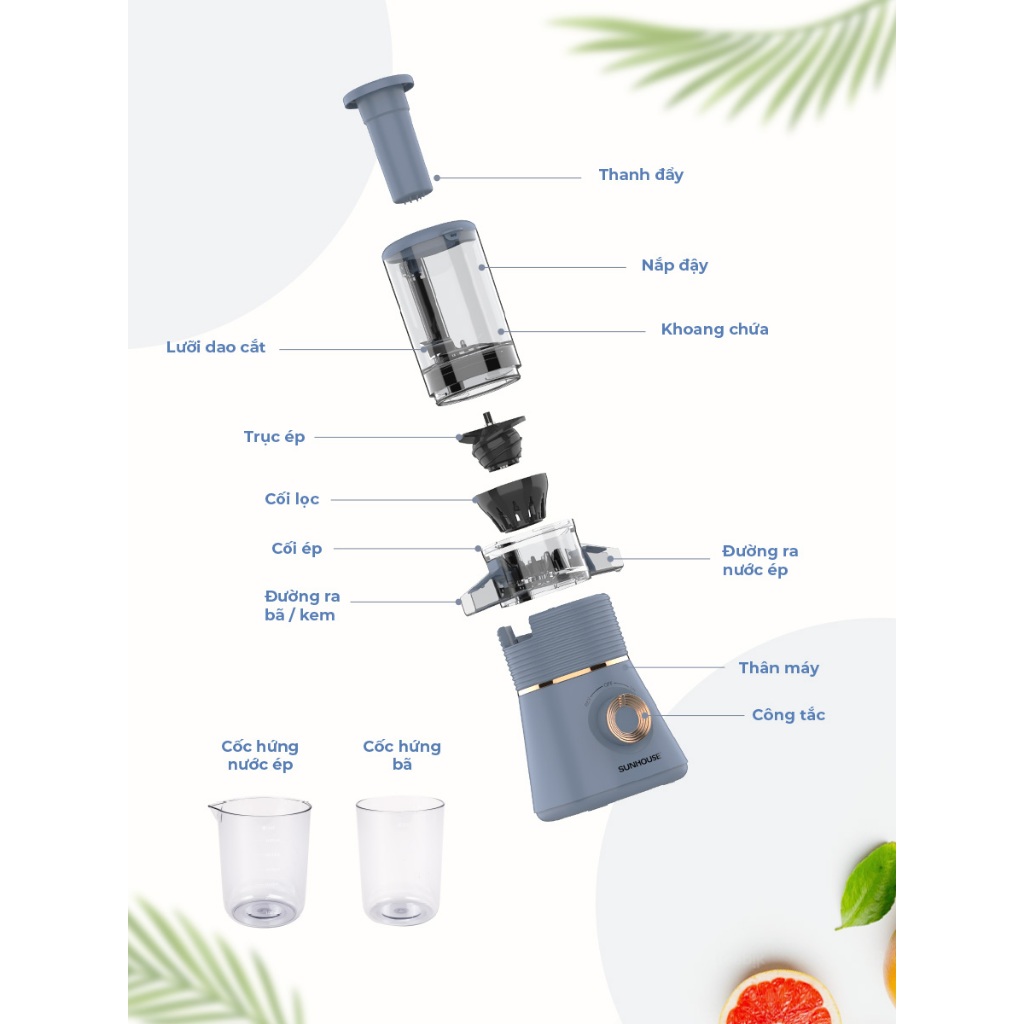 Thanh đẩy

Nắp đậy

Khoang chứa

Lưỡi dao cắt

Trục ép

Cối lọc

Cối ép

Đường ra nước ép

Đường ra bã / kem

Thân máy

Công tắc

Cốc hứng nước ép

Cốc hứng bã

SUNHOUSE