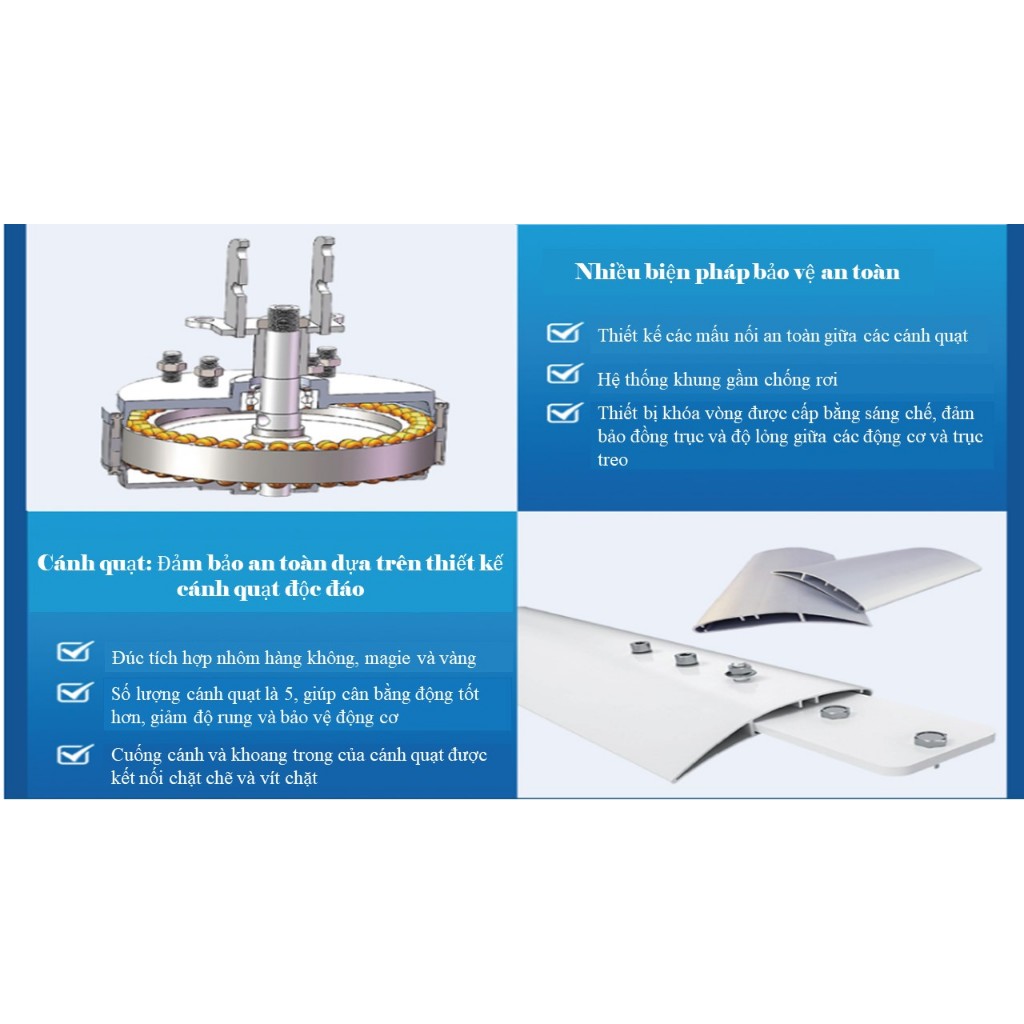 Nhiều biện pháp bảo vệ an toàn

Thiết kế các mấu nối an toàn giữa các cánh quạt

Hệ thống khung gầm chống rơi

Thiết bị khóa vòng được cấp bằng sáng chế, đảm bảo đồng trục và độ lỏng giữa các động cơ và trục treo

Cánh quạt: Đảm bảo an toàn dựa trên thiết kế cánh quạt độc đáo

Đúc tích hợp nhôm hàng không, magie và vàng

Số lượng cánh quạt là 5, giúp cân bằng động tốt hơn, giảm độ rung và bảo vệ động cơ

Cuống cánh và khoang trong của cánh quạt được kết nối chặt chẽ và vít chặt