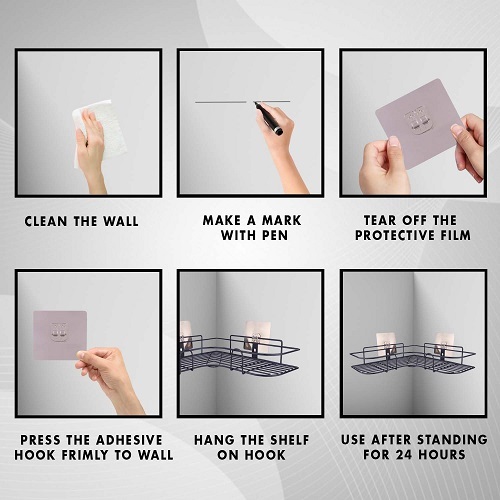 CLEAN THE WALL

MAKE A MARK WITH PEN

TEAR OFF THE PROTECTIVE FILM

PRESS THE ADHESIVE HOOK FRIMLY TO WALL

HANG THE SHELF ON HOOK

USE AFTER STANDING FOR 24 HOURS