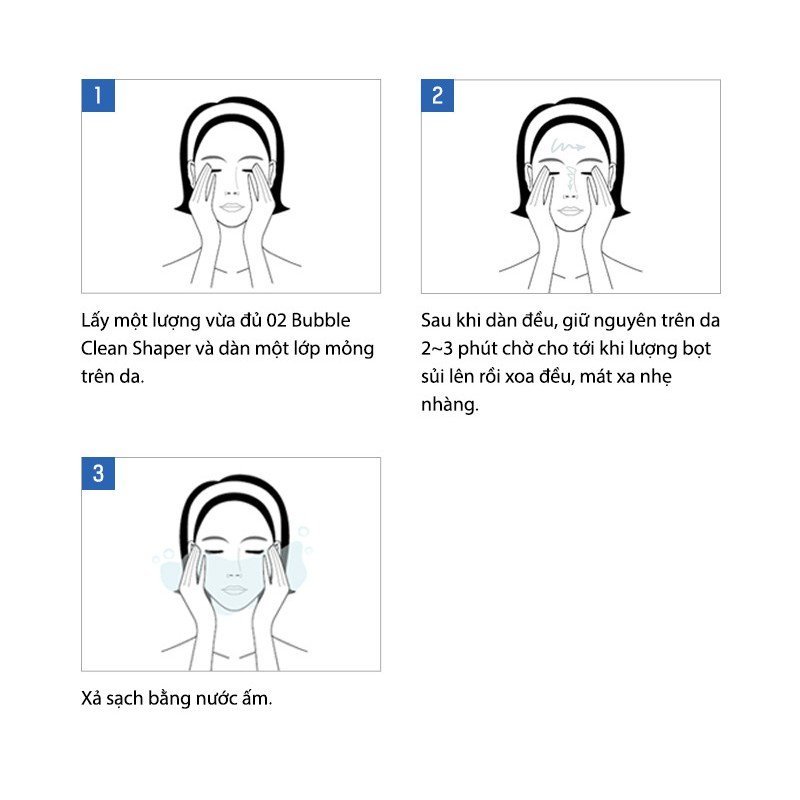 1

Lấy một lượng vừa đủ 02 Bubble Clean Shaper và dàn một lớp mỏng trên da.

2

Sau khi dàn đều, giữ nguyên trên da 2~3 phút chờ cho tới khi lượng bọt sủi lên rồi xoa đều, mát xa nhẹ nhàng.

3

Xả sạch bằng nước ấm.