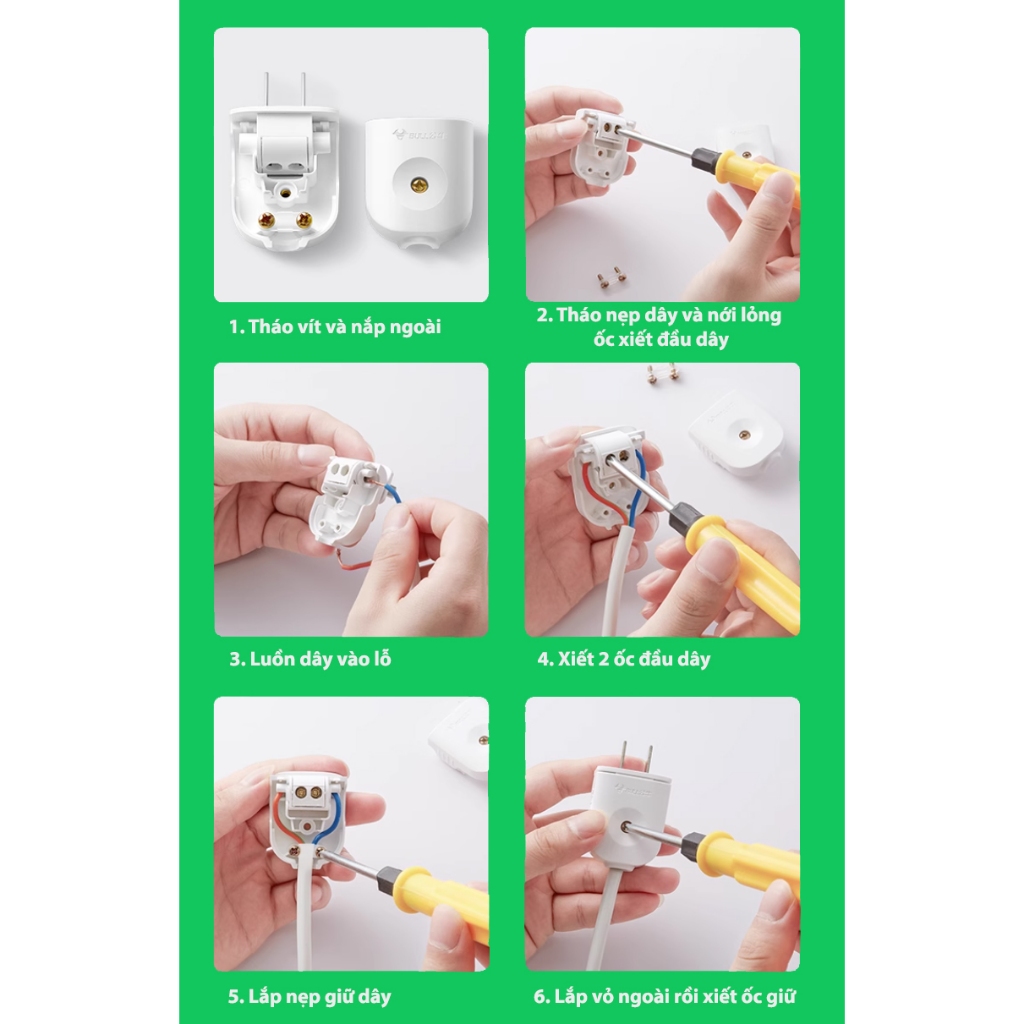 1. Tháo vít và nắp ngoài

2. Tháo nẹp dây và nới lỏng ốc xiết đầu dây

3. Luồn dây vào lỗ

4. Xiết 2 ốc đầu dây

5. Lắp nẹp giữ dây

6. Lắp vỏ ngoài rồi xiết ốc giữ