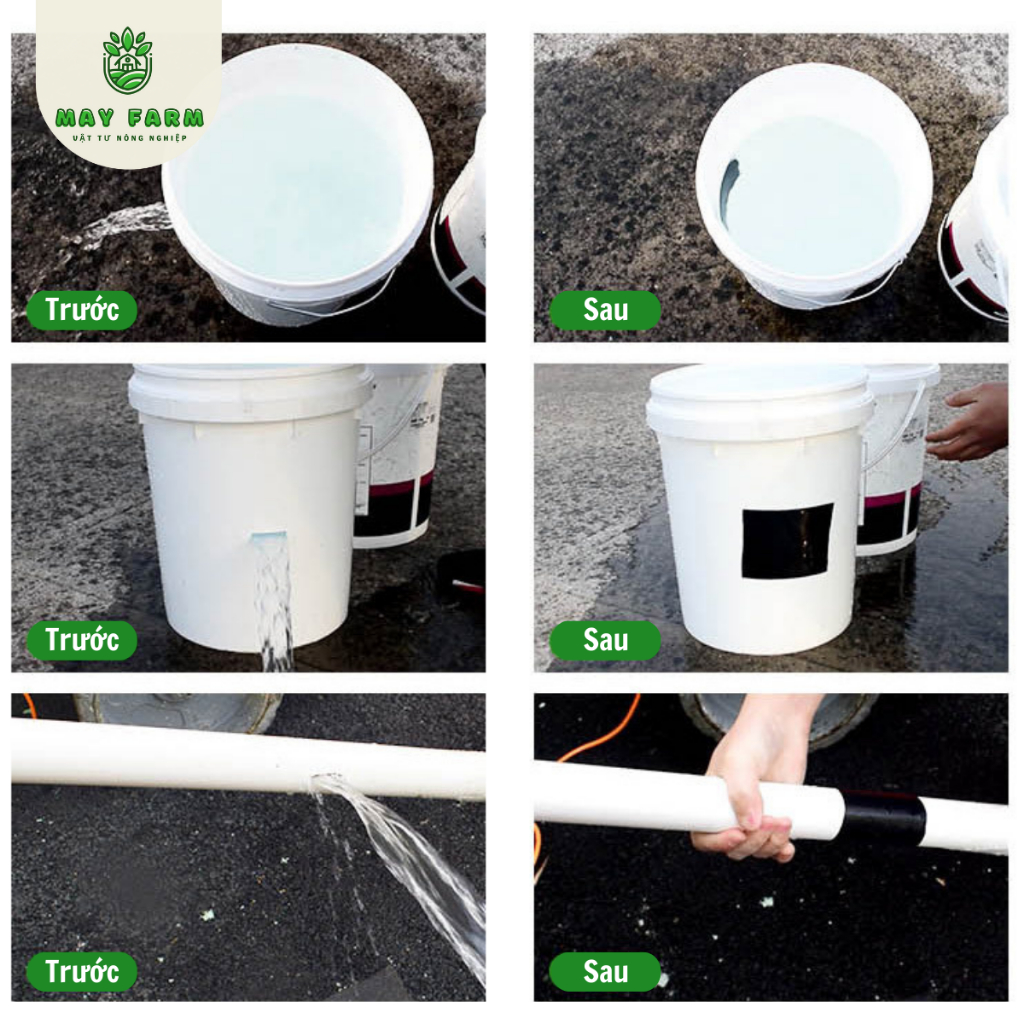 MAY FARM
VẬT TƯ NÔNG NGHIỆP

Trước

Sau

Trước

Sau

Trước

Sau