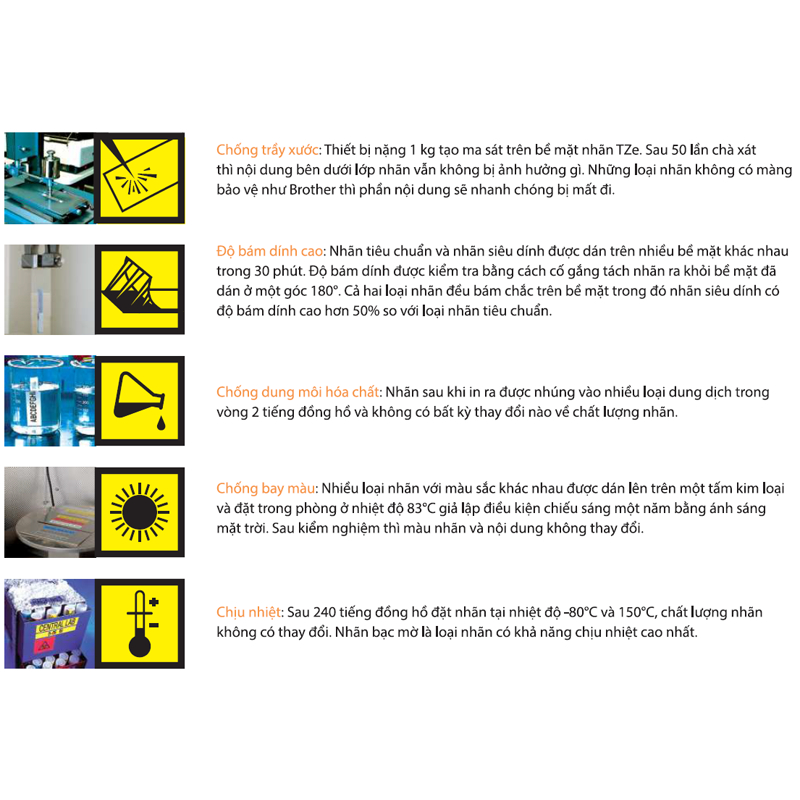 Chống trầy xước: Thiết bị nặng 1 kg tạo ma sát trên bề mặt nhãn TZe. Sau 50 lần chà xát thì nội dung bên dưới lớp nhãn vẫn không bị ảnh hưởng gì. Những loại nhãn không có màng bảo vệ như Brother thì phần nội dung sẽ nhanh chóng bị mất đi.

Độ bám dính cao: Nhãn tiêu chuẩn và nhãn siêu dính được dán trên nhiều bề mặt khác nhau trong 30 phút. Độ bám dính được kiểm tra bằng cách cố gắng tách nhãn ra khỏi bề mặt đã dán ở một góc 180°. Cả hai loại nhãn đều bám chắc trên bề mặt trong đó nhãn siêu dính có độ bám dính cao hơn 50% so với loại nhãn tiêu chuẩn.

ABCDEFGHI

Chống dung môi hóa chất: Nhãn sau khi in ra được nhúng vào nhiều loại dung dịch trong vòng 2 tiếng đồng hồ và không có bất kỳ thay đổi nào về chất lượng nhãn.

Chống bay màu: Nhiều loại nhãn với màu sắc khác nhau được dán lên trên một tấm kim loại và đặt trong phòng ở nhiệt độ 83°C giả lập điều kiện chiếu sáng một năm bằng ánh sáng mặt trời. Sau kiểm nghiệm thì màu nhãn và nội dung không thay đổi.

CENTRAL LAB

Chịu nhiệt: Sau 240 tiếng đồng hồ đặt nhãn tại nhiệt độ -80°C và 150°C, chất lượng nhãn không có thay đổi. Nhãn bạc mờ là loại nhãn có khả năng chịu nhiệt cao nhất.