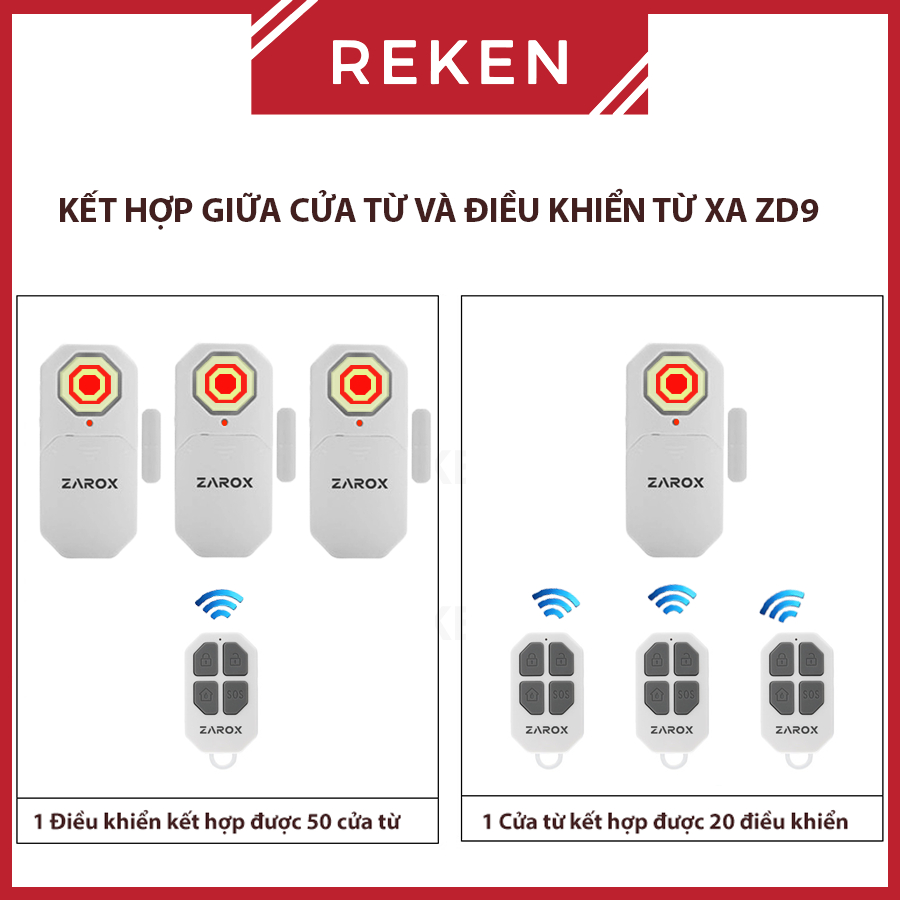 REKEN

KẾT HỢP GIỮA CỬA TỪ VÀ ĐIỀU KHIỂN TỪ XA ZD9

ZAROX ZAROX ZAROX

SOS
ZAROX

1 Điều khiển kết hợp được 50 cửa từ

ZAROX

SOS
ZAROX

SOS
ZAROX

SOS
ZAROX

1 Cửa từ kết hợp được 20 điều khiển