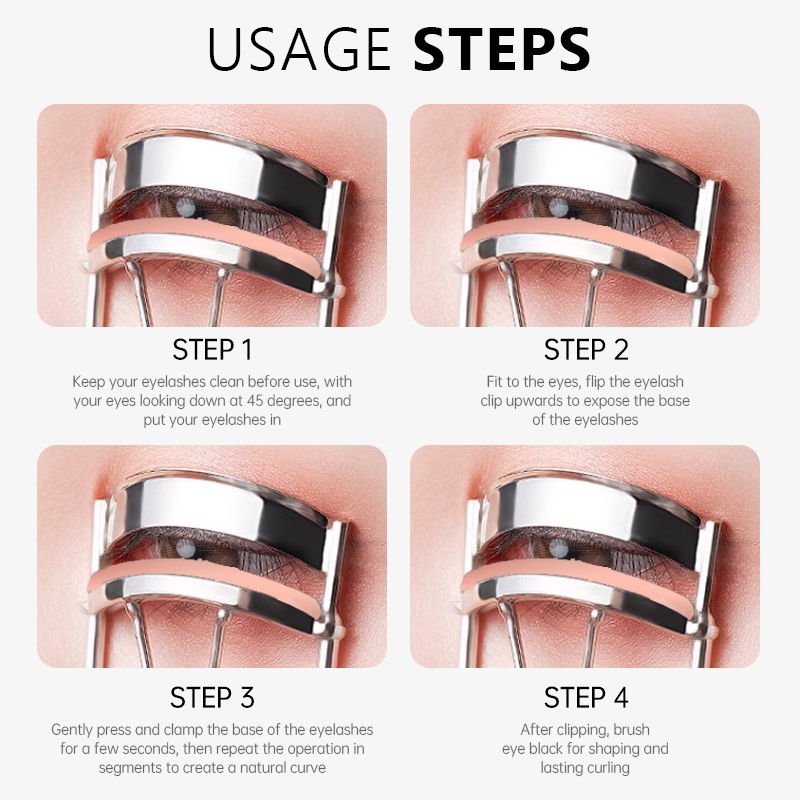 USAGE STEPS

STEP 1

Keep your eyelashes clean before use, with your eyes looking down at 45 degrees, and put your eyelashes in

STEP 2

Fit to the eyes, flip the eyelash clip upwards to expose the base of the eyelashes

STEP 3

Gently press and clamp the base of the eyelashes for a few seconds, then repeat the operation in segments to create a natural curve

STEP 4

After clipping, brush eye black for shaping and lasting curling