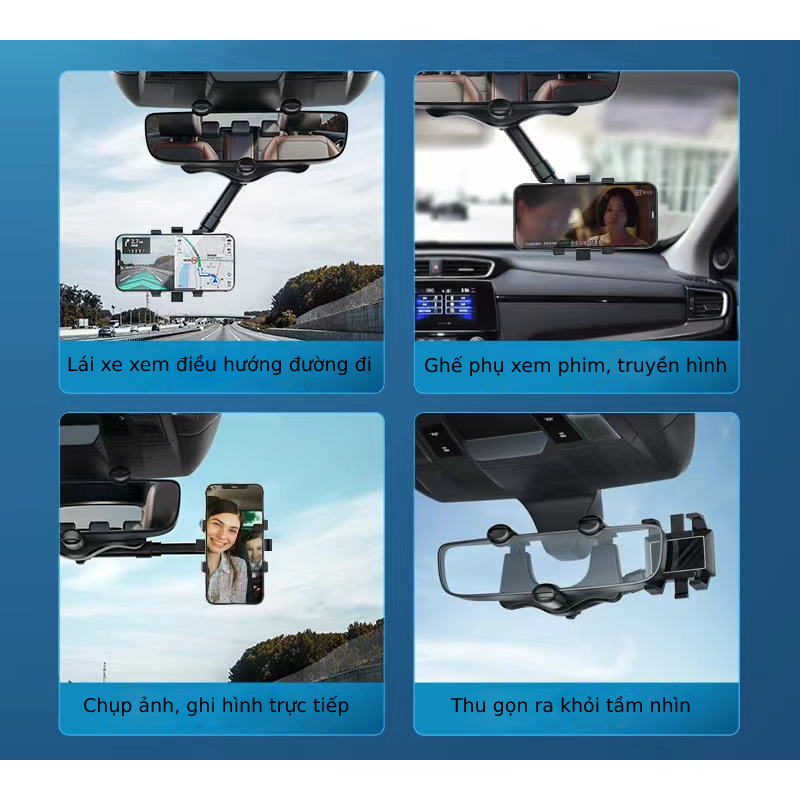 Lái xe xem điều hướng đường đi

Ghế phụ xem phim, truyền hình

Chụp ảnh, ghi hình trực tiếp

Thu gọn ra khỏi tầm nhìn