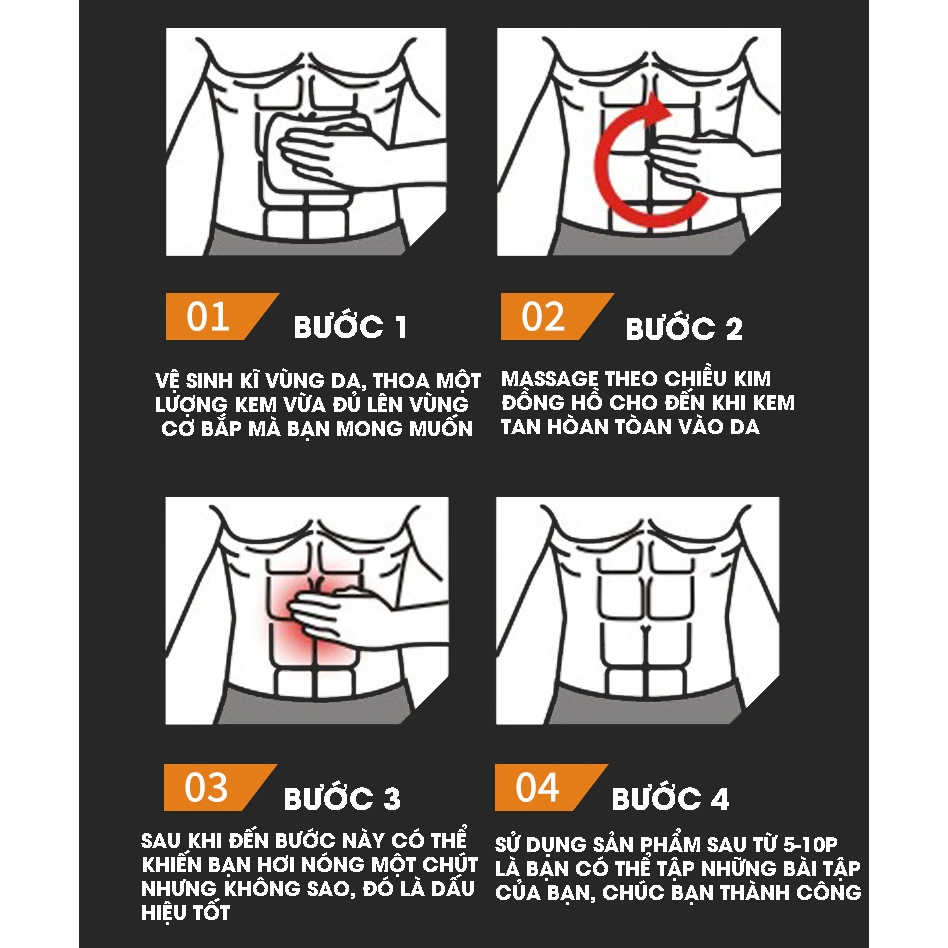 01 BƯỚC 1

VỆ SINH KĨ VÙNG DA, THOA MỘT LƯỢNG KEM VỪA ĐỦ LÊN VÙNG CƠ BẮP MÀ BẠN MONG MUỐN

02 BƯỚC 2

MASSAGE THEO CHIỀU KIM ĐỒNG HỒ CHO ĐẾN KHI KEM TAN HOÀN TOÀN VÀO DA

03 BƯỚC 3

SAU KHI ĐẾN BƯỚC NÀY CÓ THỂ KHIẾN BẠN HƠI NÓNG MỘT CHÚT NHƯNG KHÔNG SAO, ĐÓ LÀ DẤU HIỆU TỐT

04 BƯỚC 4

SỬ DỤNG SẢN PHẨM SAU TỪ 5-10P LÀ BẠN CÓ THỂ TẬP NHỮNG BÀI TẬP CỦA BẠN, CHÚC BẠN THÀNH CÔNG