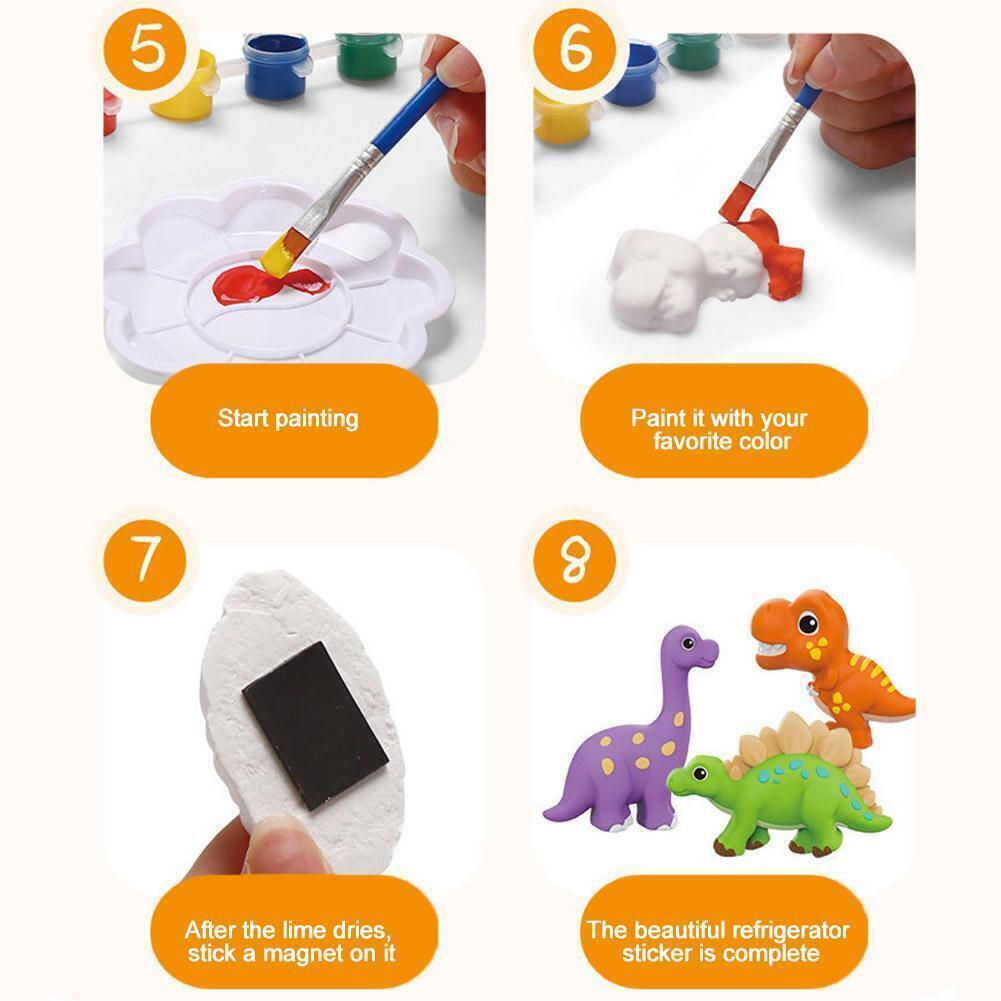 5

Start painting

6

Paint it with your favorite color

7

After the lime dries, stick a magnet on it

8

The beautiful refrigerator sticker is complete