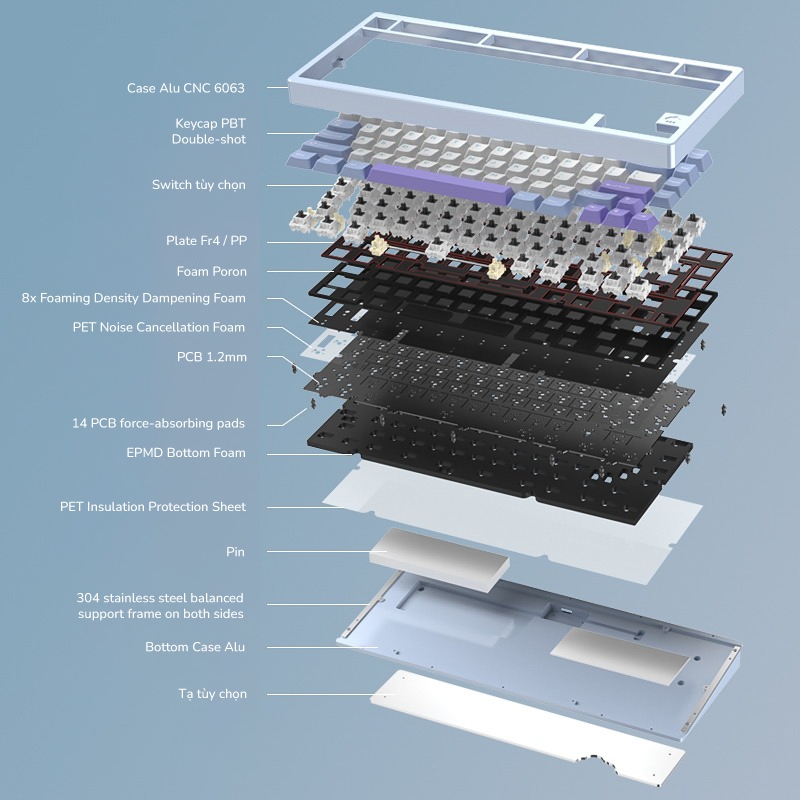 Case Alu CNC 6063

Keycap PBT Double-shot

Switch tùy chọn

Plate Fr4 / PP

Foam Poron

8x Foaming Density Dampening Foam

PET Noise Cancellation Foam

PCB 1.2mm

14 PCB force-absorbing pads

EPMD Bottom Foam

PET Insulation Protection Sheet

Pin

304 stainless steel balanced support frame on both sides

Bottom Case Alu

Tạ tùy chọn