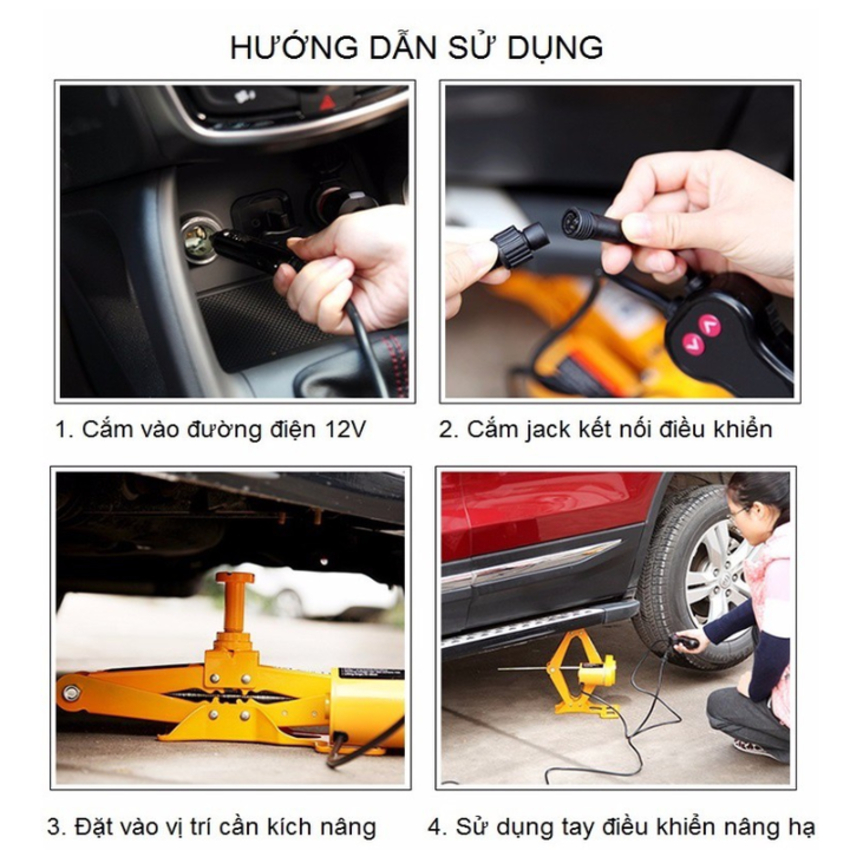 HƯỚNG DẪN SỬ DỤNG

1. Cắm vào đường điện 12V

2. Cắm jack kết nối điều khiển

3. Đặt vào vị trí cần kích nâng

4. Sử dụng tay điều khiển nâng hạ