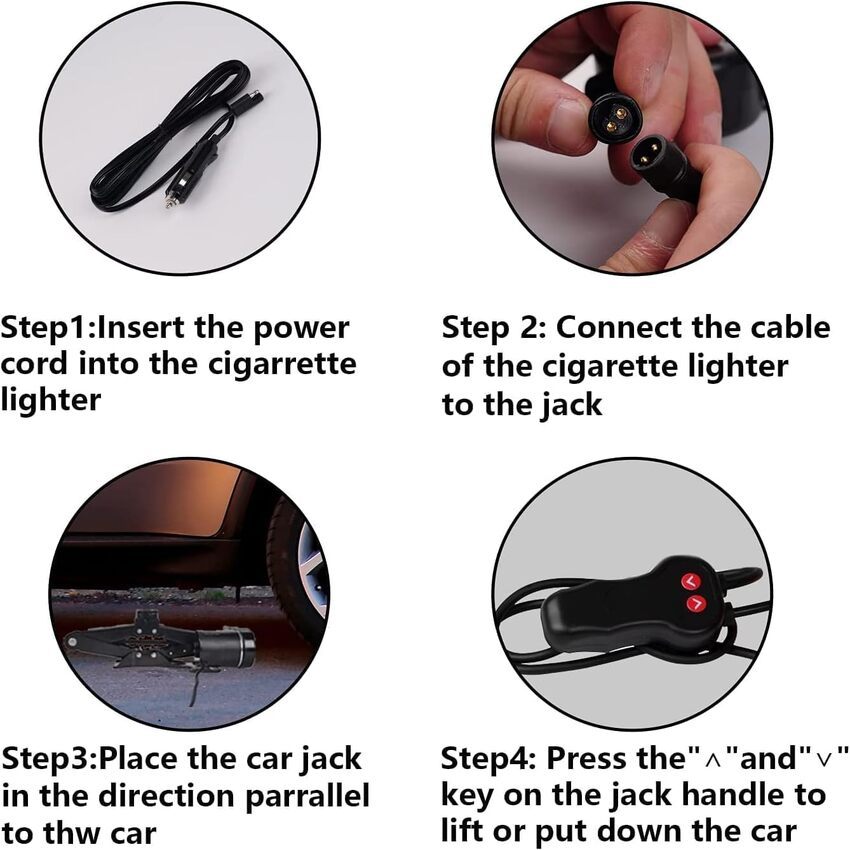 Step1:Insert the power cord into the cigarrette lighter

Step 2: Connect the cable of the cigarette lighter to the jack

Step3:Place the car jack in the direction parrallel to thw car

Step4: Press the"∧"and"∨" key on the jack handle to lift or put down the car